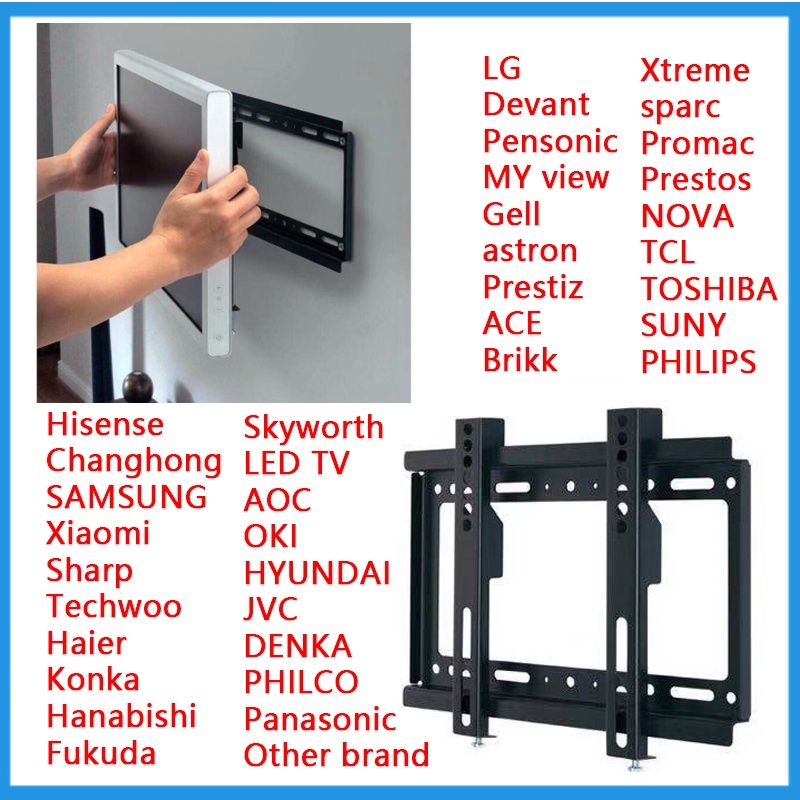 LG
Devant
Pensonic
MY view
Gell
astron
Prestiz
ACE
Brikk

Xtreme
sparc
Promac
Prestos
NOVA
TCL
TOSHIBA
SUNY
PHILIPS

Hisense
Changhong
SAMSUNG
Xiaomi
Sharp
Techwoo
Haier
Konka
Hanabishi
Fukuda

Skyworth
LED TV
AOC
OKI
HYUNDAI
JVC
DENKA
PHILCO
Panasonic
Other brand