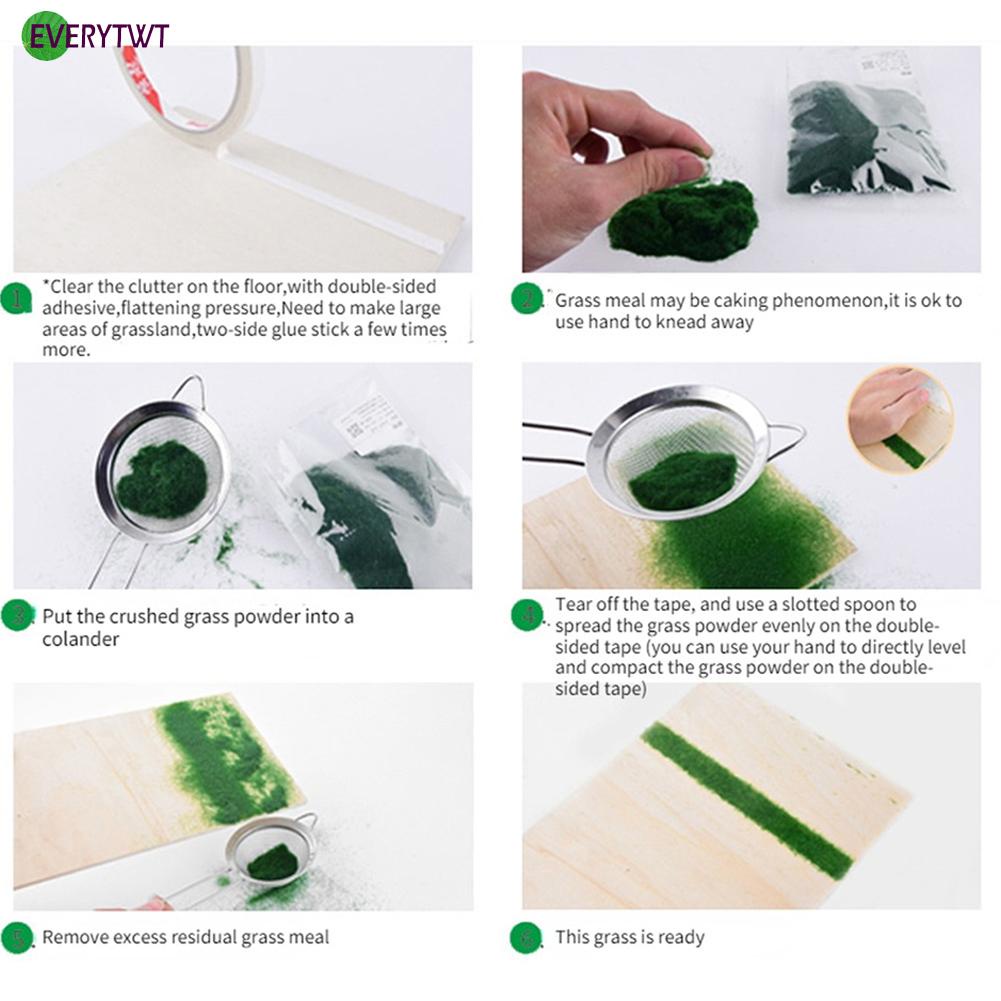 EVERYTWT

1 *Clear the clutter on the floor,with double-sided adhesive,flattening pressure,Need to make large areas of grassland,two-side glue stick a few times more.

2 Grass meal may be caking phenomenon,it is ok to use hand to knead away

3 Put the crushed grass powder into a colander

4 Tear off the tape, and use a slotted spoon to spread the grass powder evenly on the double-sided tape (you can use your hand to directly level and compact the grass powder on the double-sided tape)

5 Remove excess residual grass meal

6 This grass is ready