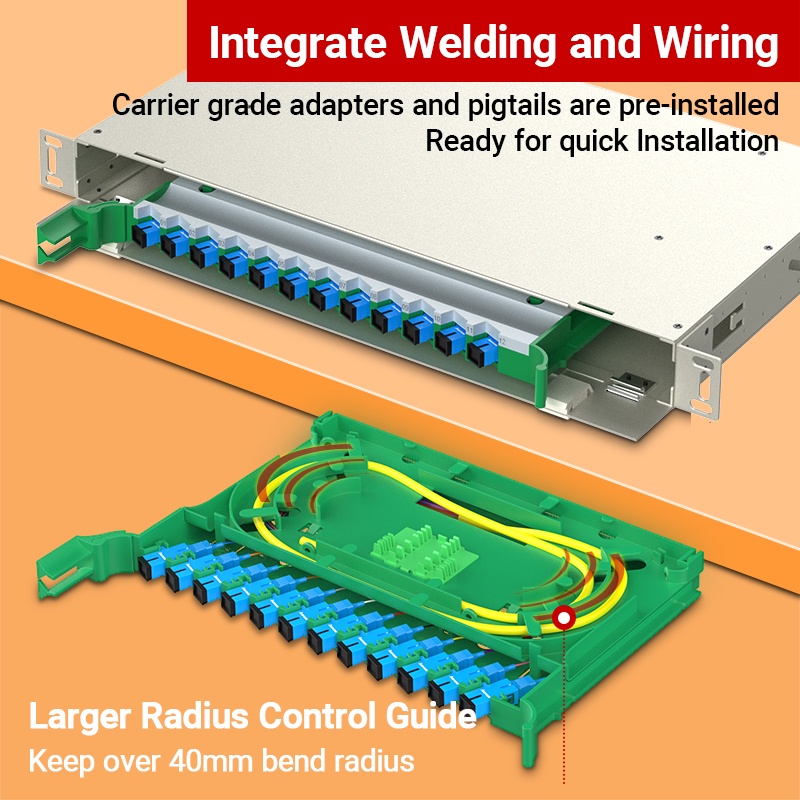 Integrate Welding and Wiring

Carrier grade adapters and pigtails are pre-installed
Ready for quick Installation

Larger Radius Control Guide
Keep over 40mm bend radius