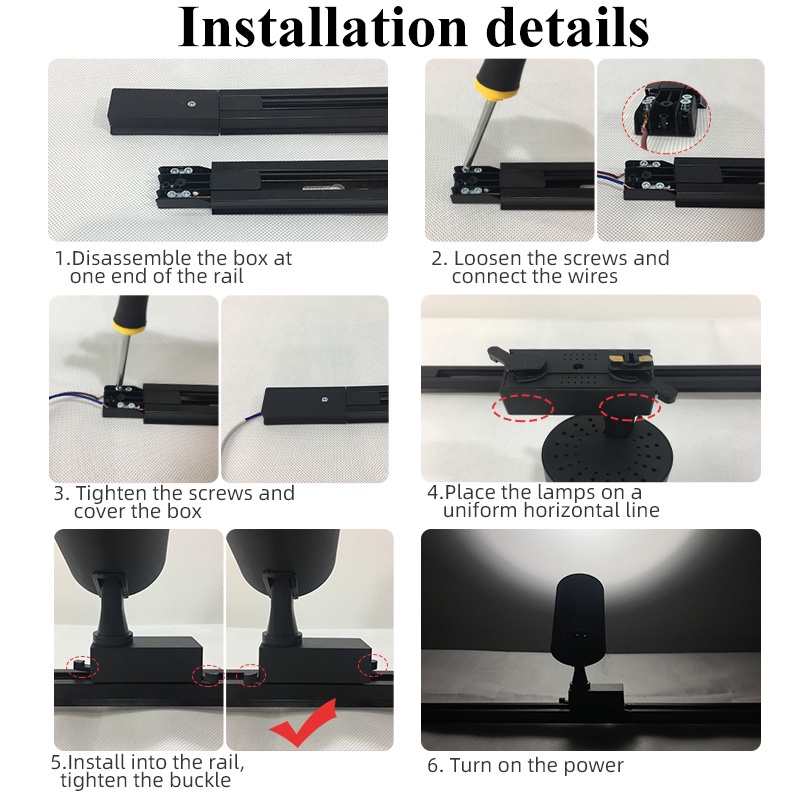 Installation details

1.Disassemble the box at one end of the rail

2. Loosen the screws and connect the wires

3. Tighten the screws and cover the box

4.Place the lamps on a uniform horizontal line

5.Install into the rail, tighten the buckle

6. Turn on the power