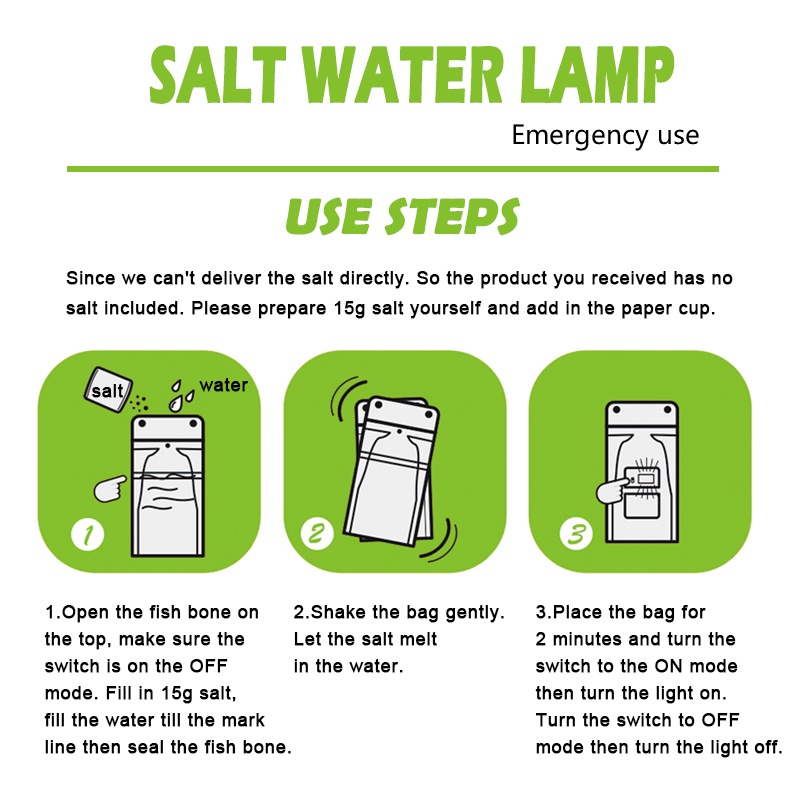 SALT WATER LAMP
Emergency use

USE STEPS

Since we can't deliver the salt directly. So the product you received has no salt included. Please prepare 15g salt yourself and add in the paper cup.

salt
water

1

2

3

1.Open the fish bone on the top, make sure the switch is on the OFF mode. Fill in 15g salt, fill the water till the mark line then seal the fish bone.

2.Shake the bag gently. Let the salt melt in the water.

3.Place the bag for 2 minutes and turn the switch to the ON mode then turn the light on. Turn the switch to OFF mode then turn the light off.