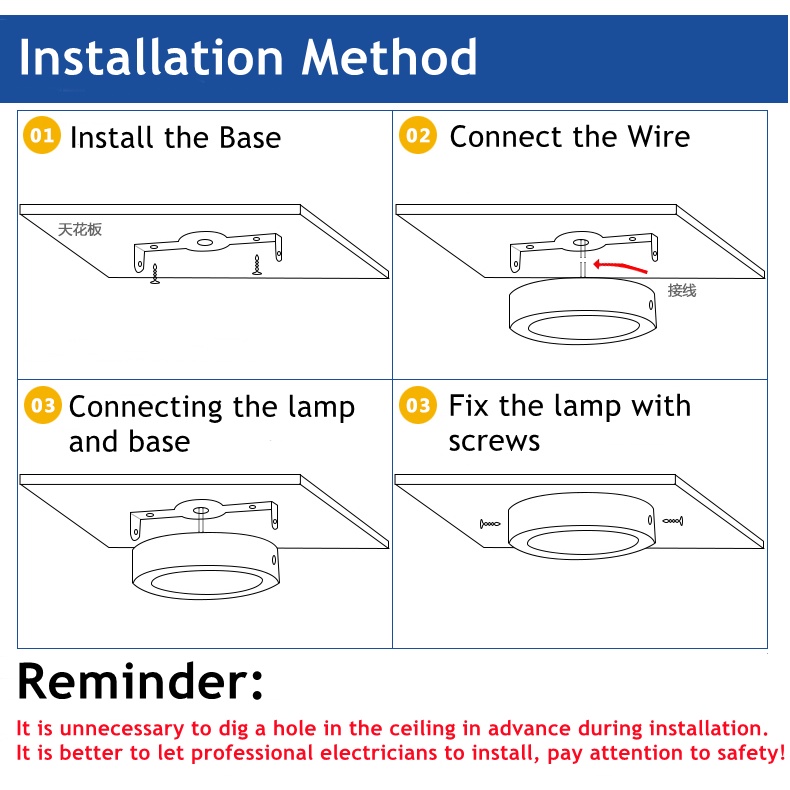 Installation Method

01 Install the Base

天花板

02 Connect the Wire

接线

03 Connecting the lamp and base

03 Fix the lamp with screws

Reminder:

It is unnecessary to dig a hole in the ceiling in advance during installation.
It is better to let professional electricians to install, pay attention to safety!