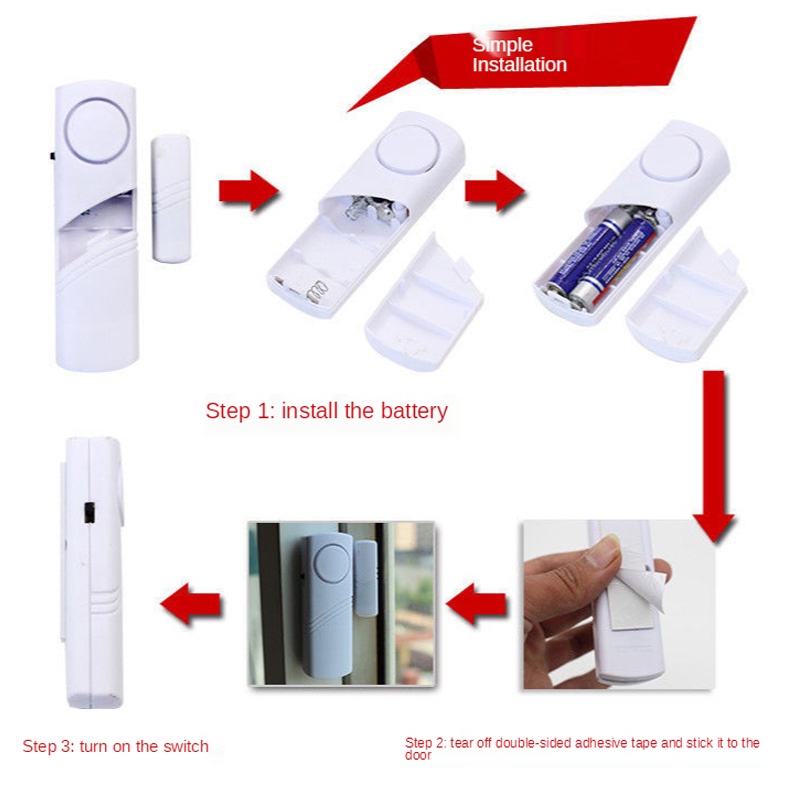 Simple Installation

Step 1: install the battery

Step 3: turn on the switch

Step 2: tear off double-sided adhesive tape and stick it to the door