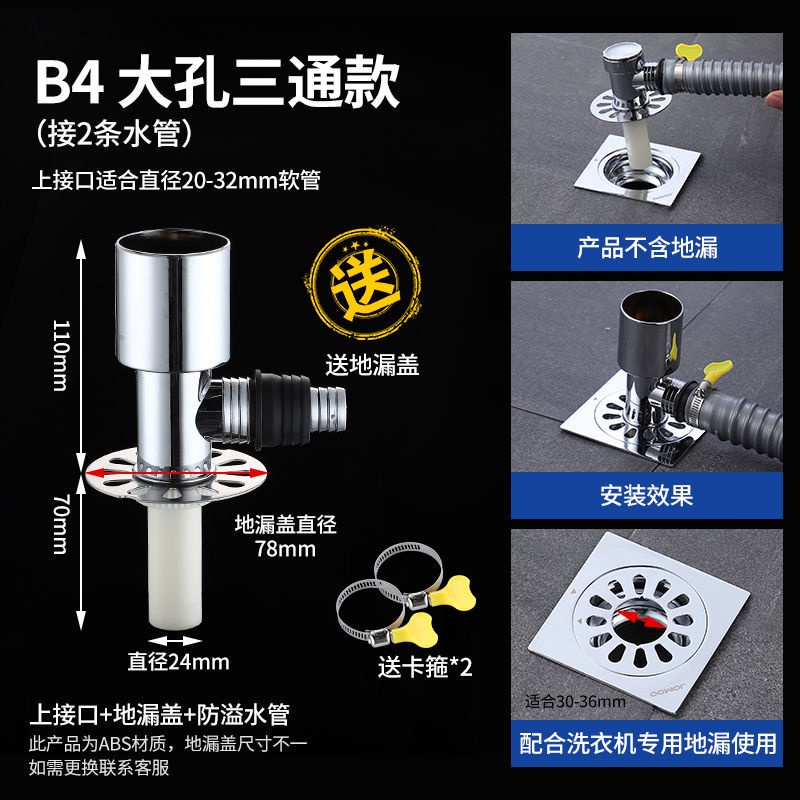 B4 大孔三通款
(接2条水管)
上接口适合直径20-32mm软管

110mm
70mm
送
送地漏盖
地漏盖直径
78mm
直径24mm
送卡箍*2

上接口+地漏盖+防溢水管
此产品为ABS材质，地漏盖尺寸不一
如需更换联系客服

产品不含地漏
安装效果
适合30-36mm
JOMOO
配合洗衣机专用地漏使用