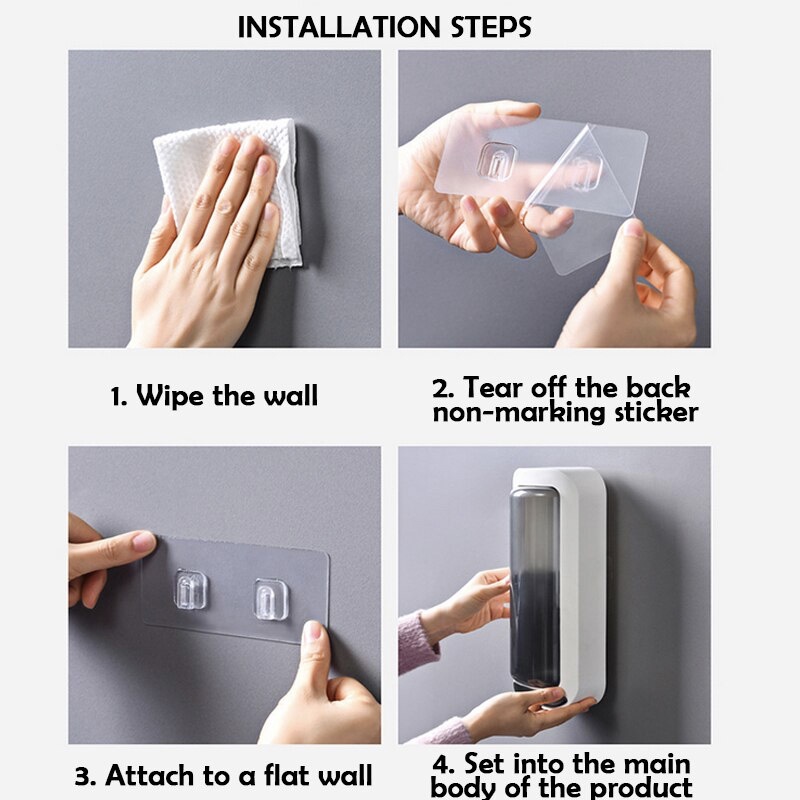 INSTALLATION STEPS

1. Wipe the wall

2. Tear off the back non-marking sticker

3. Attach to a flat wall

4. Set into the main body of the product