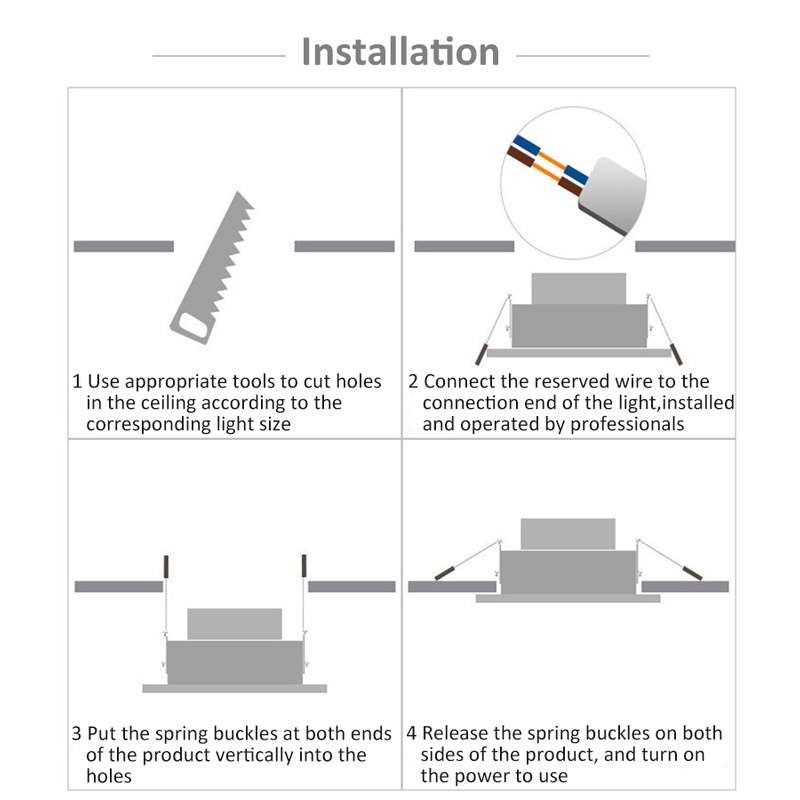 Installation

1 Use appropriate tools to cut holes in the ceiling according to the corresponding light size

2 Connect the reserved wire to the connection end of the light,installed and operated by professionals

3 Put the spring buckles at both ends of the product vertically into the holes

4 Release the spring buckles on both sides of the product, and turn on the power to use