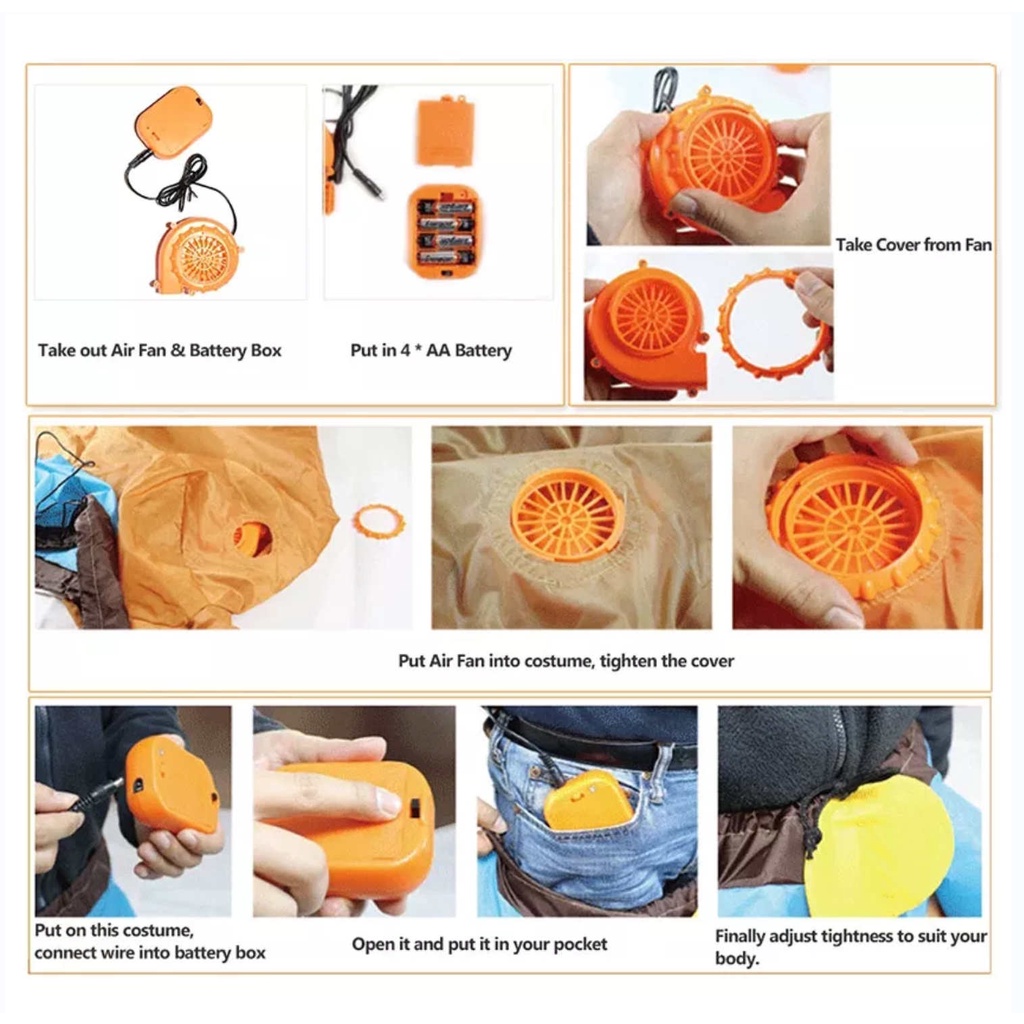 Take out Air Fan & Battery Box

Put in 4 * AA Battery

Take Cover from Fan

Put Air Fan into costume, tighten the cover

Put on this costume, connect wire into battery box

Open it and put it in your pocket

Finally adjust tightness to suit your body.