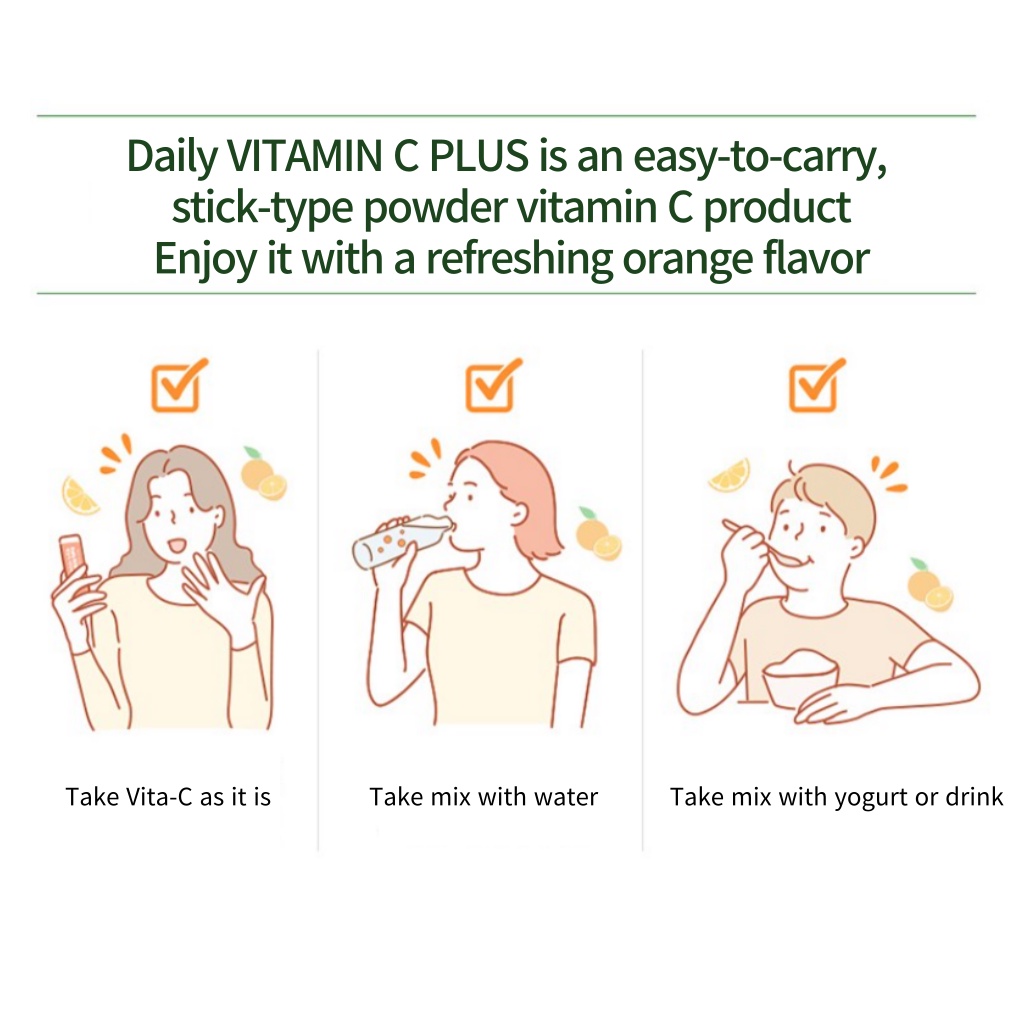 Daily VITAMIN C PLUS is an easy-to-carry, stick-type powder vitamin C product Enjoy it with a refreshing orange flavor

Take Vita-C as it is

Take mix with water

Take mix with yogurt or drink