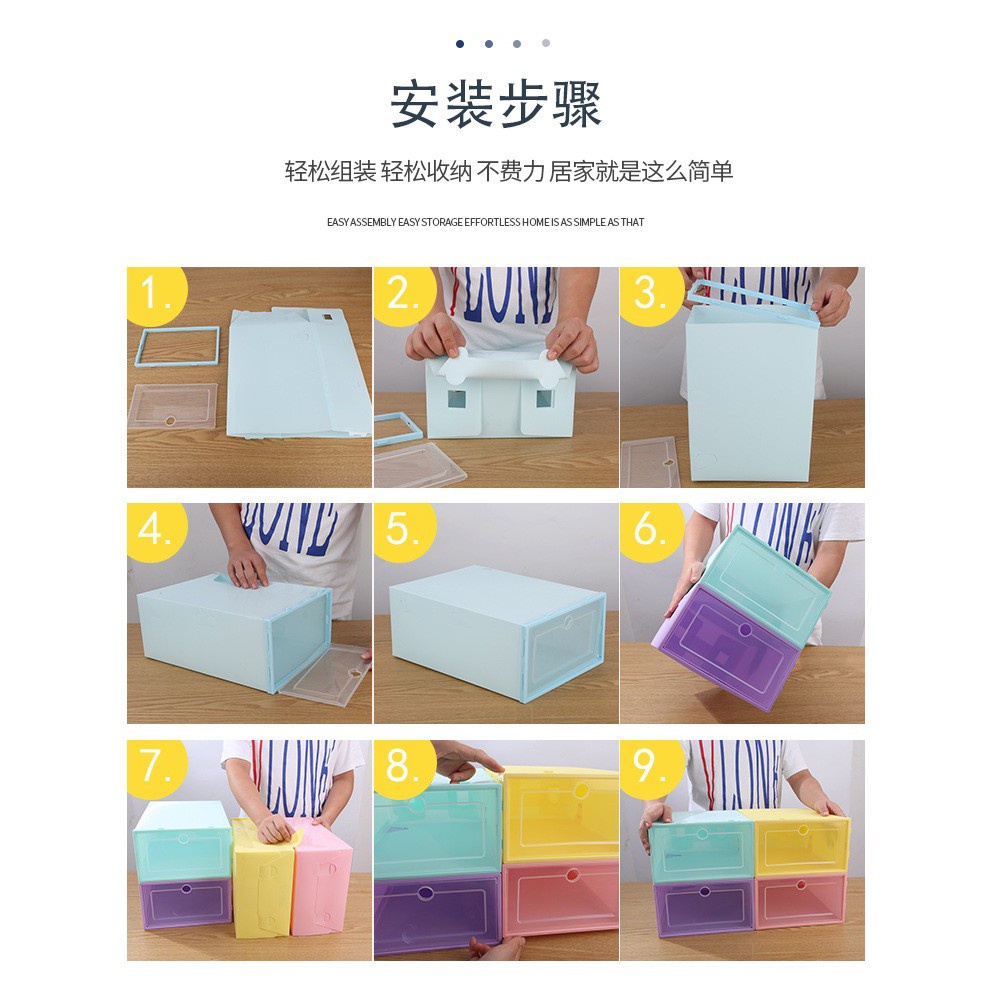 安装步骤

轻松组装 轻松收纳 不费力 居家就是这么简单

EASY ASSEMBLY EASY STORAGE EFFORTLESS HOME IS AS SIMPLE AS THAT

1.

2.

3.

4.

5.

6.

7.

8.

9.