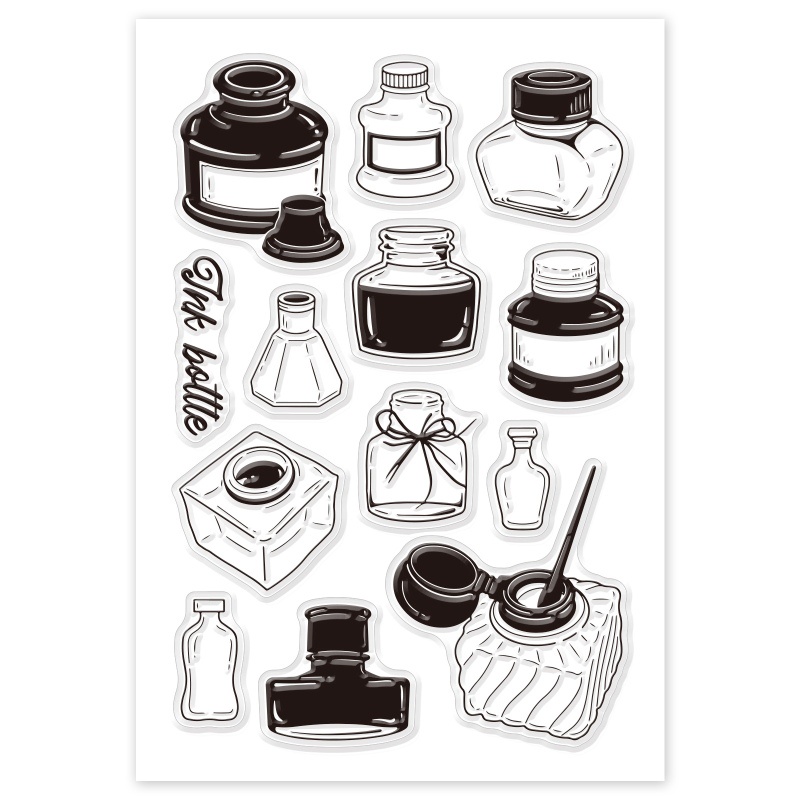 Ink bottle