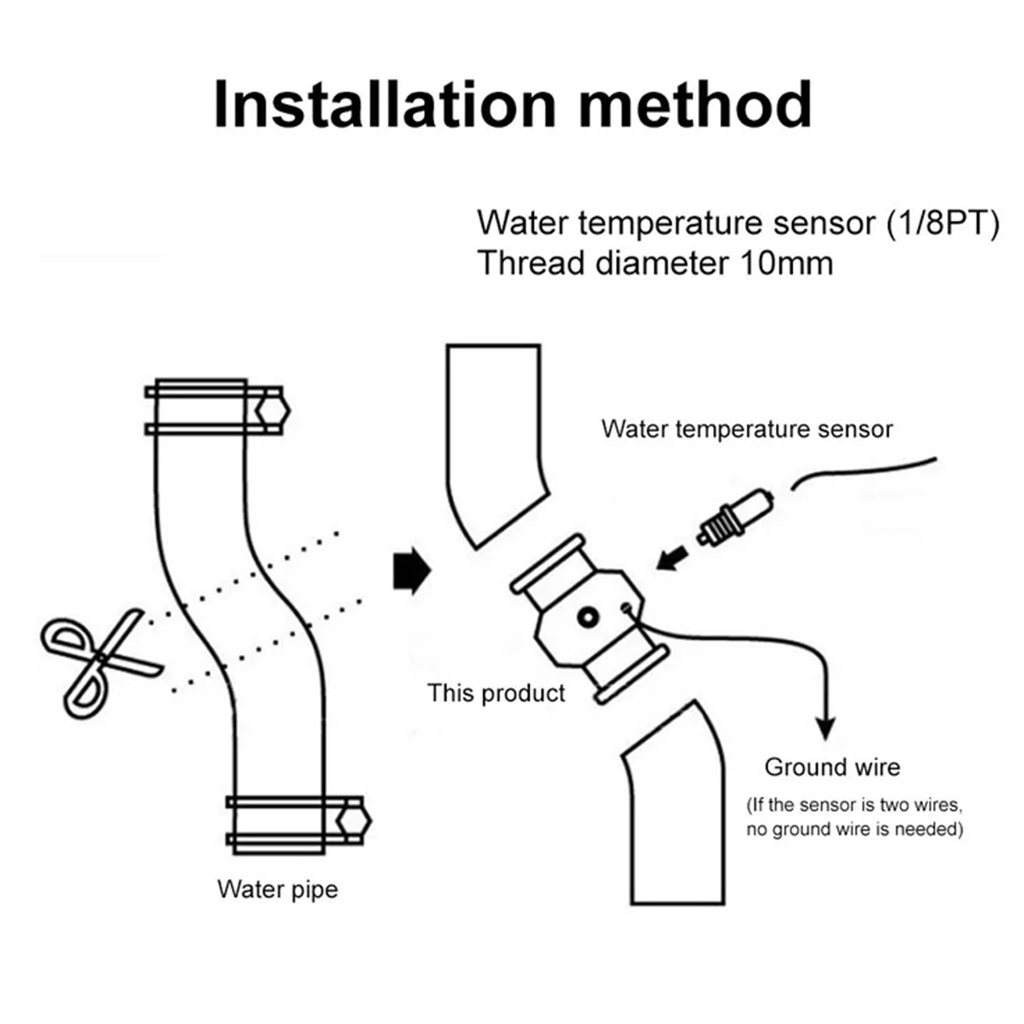 Installation method

Water temperature sensor (1/8PT)
Thread diameter 10mm

Water temperature sensor

This product

Ground wire
(If the sensor is two wires, no ground wire is needed)

Water pipe