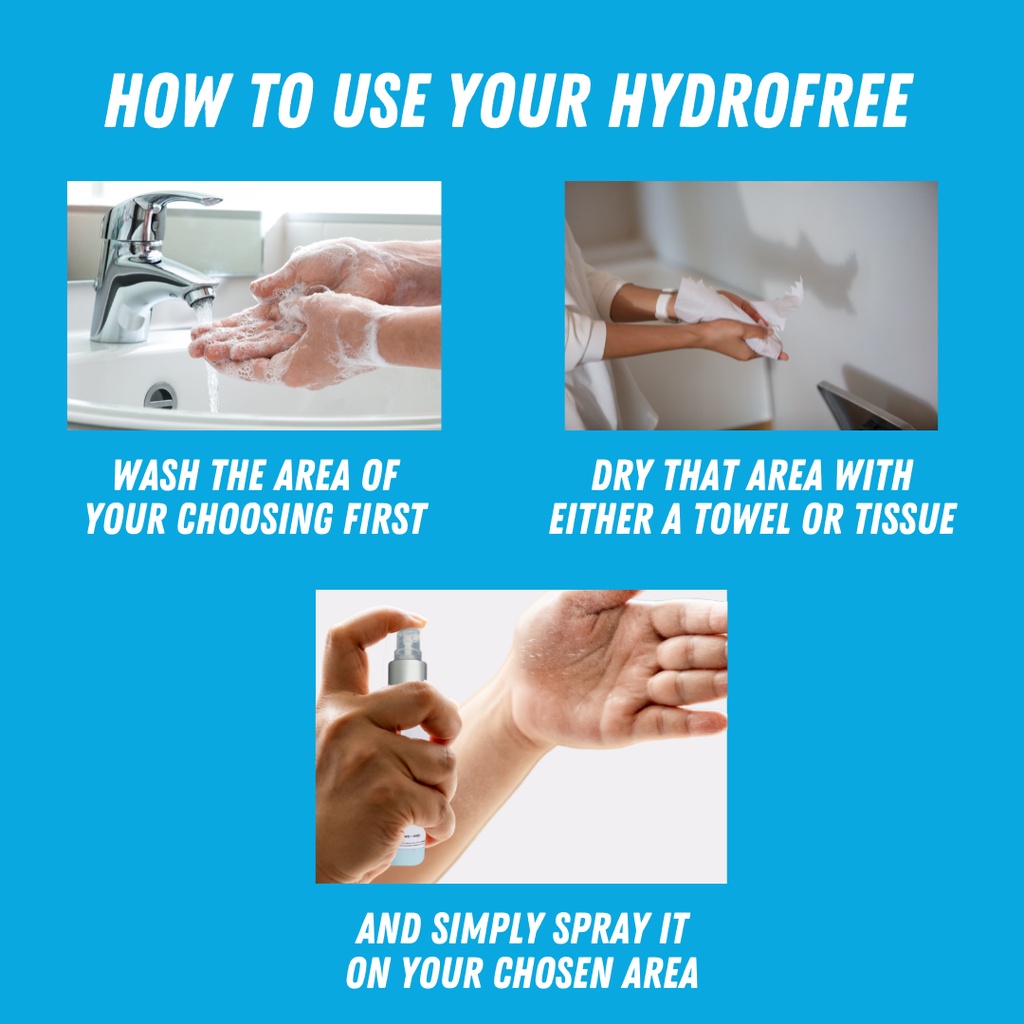 HOW TO USE YOUR HYDROFREE

WASH THE AREA OF YOUR CHOOSING FIRST

DRY THAT AREA WITH EITHER A TOWEL OR TISSUE

AND SIMPLY SPRAY IT ON YOUR CHOSEN AREA