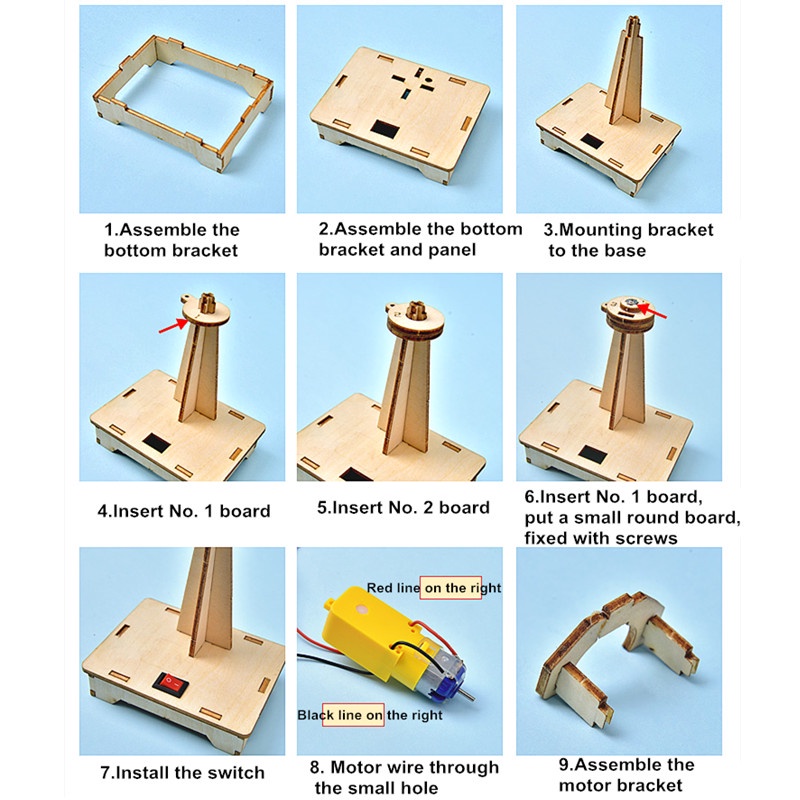 1.Assemble the bottom bracket

2.Assemble the bottom bracket and panel

3.Mounting bracket to the base

4.Insert No. 1 board

5.Insert No. 2 board

6.Insert No. 1 board, put a small round board, fixed with screws

7.Install the switch

Red line on the right

Black line on the right

8. Motor wire through the small hole

9.Assemble the motor bracket