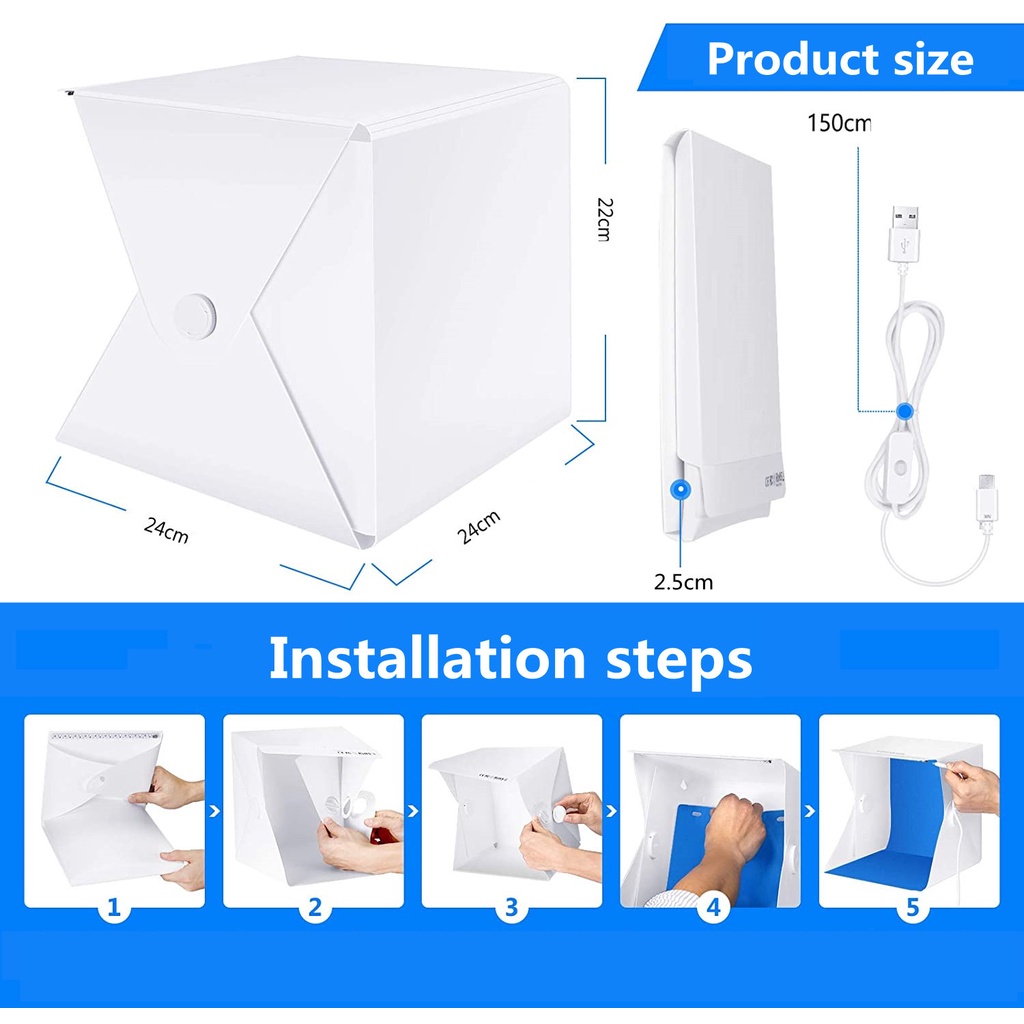 Product size

22cm

24cm

24cm

150cm

2.5cm

Installation steps

1

2

3

4

5