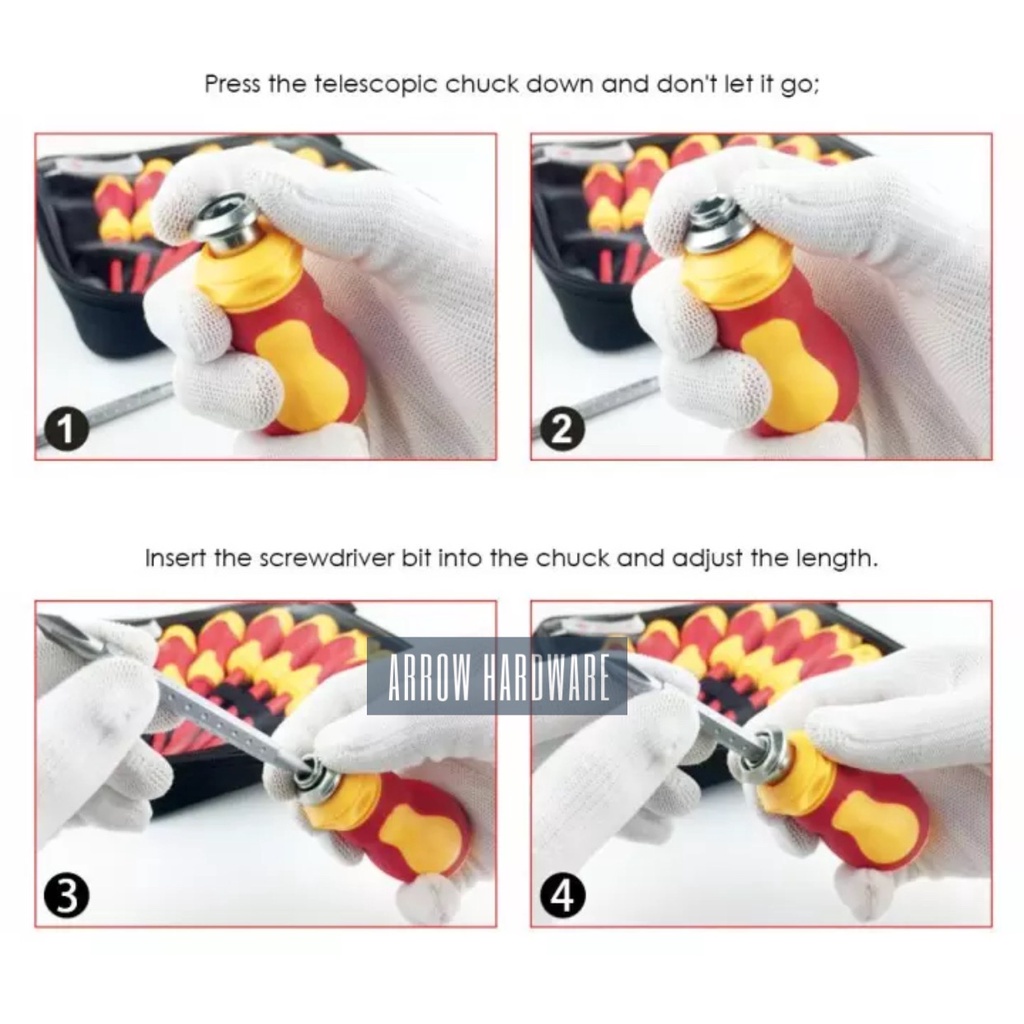 Press the telescopic chuck down and don't let it go;

1

2

Insert the screwdriver bit into the chuck and adjust the length.

ARROW HARDWARE

3

4