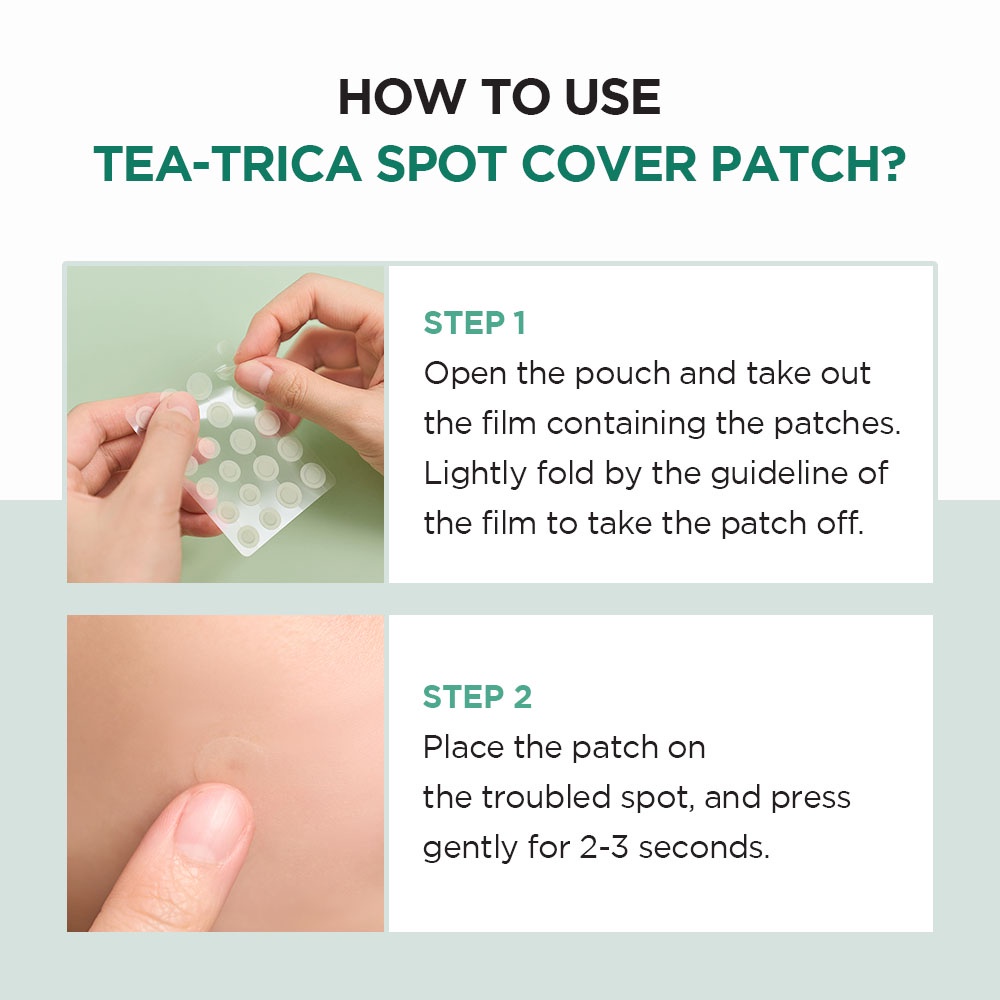 HOW TO USE
TEA-TRICA SPOT COVER PATCH?

STEP 1
Open the pouch and take out the film containing the patches. Lightly fold by the guideline of the film to take the patch off.

STEP 2
Place the patch on the troubled spot, and press gently for 2-3 seconds.