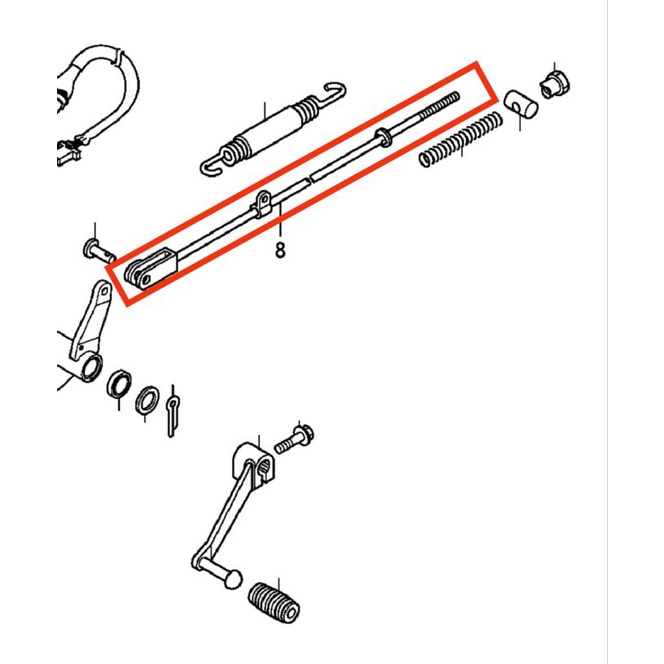 8