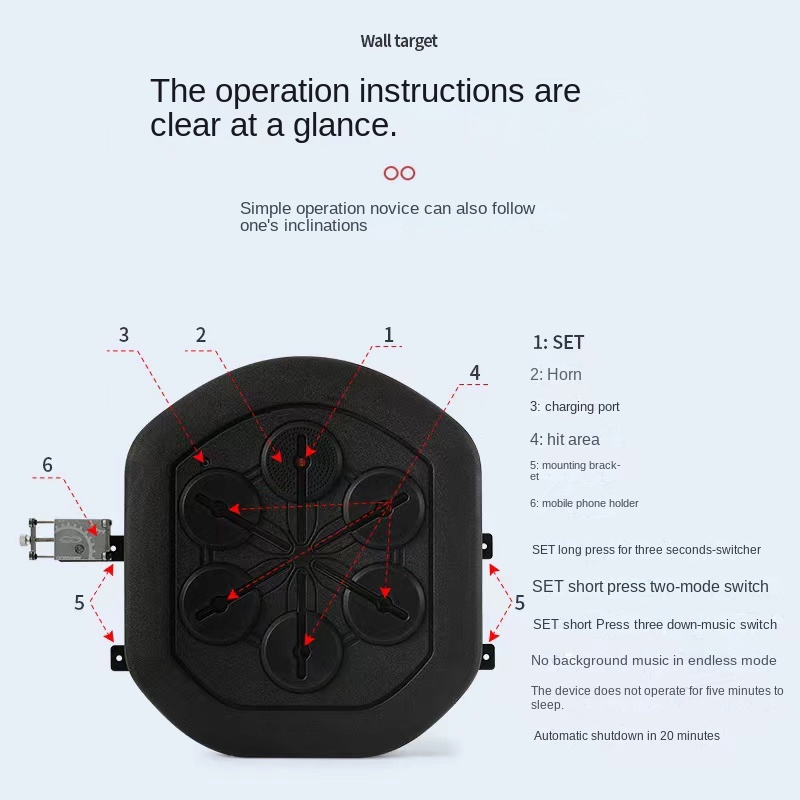 Wall target

The operation instructions are clear at a glance.

Simple operation novice can also follow one's inclinations

3
2
1
4
6
5
5

1: SET
2: Horn
3: charging port
4: hit area
5: mounting bracket
6: mobile phone holder

SET long press for three seconds-switcher

SET short press two-mode switch

SET short Press three down-music switch

No background music in endless mode

The device does not operate for five minutes to sleep.

Automatic shutdown in 20 minutes