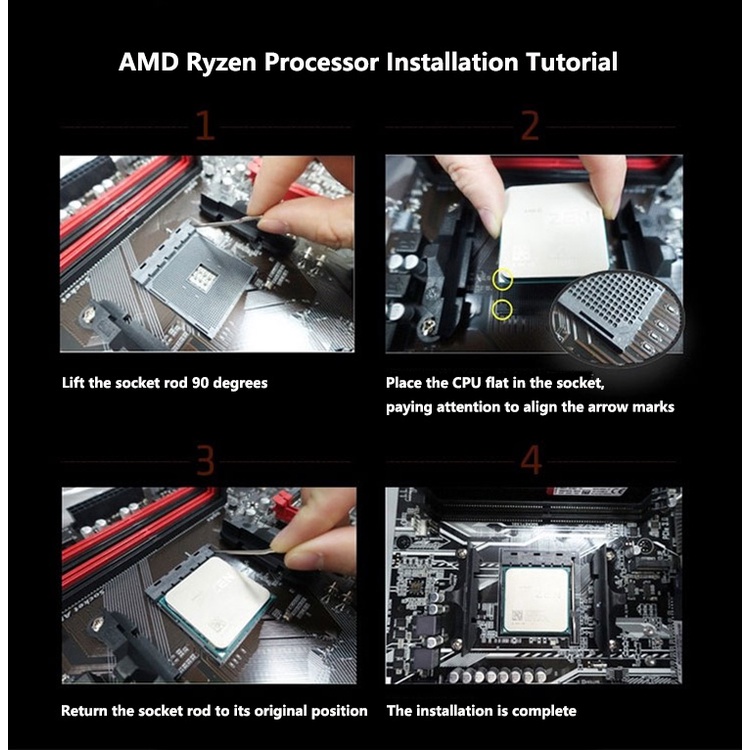 AMD Ryzen Processor Installation Tutorial

1

Lift the socket rod 90 degrees

2

Place the CPU flat in the socket, paying attention to align the arrow marks

3

Return the socket rod to its original position

4

The installation is complete