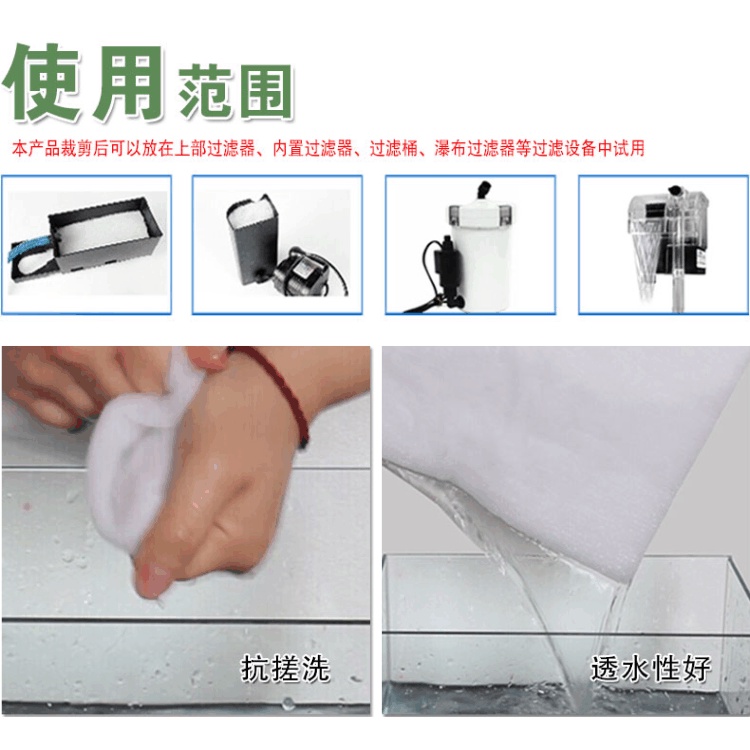 使用范围

本产品裁剪后可以放在上部过滤器、内置过滤器、过滤桶、瀑布过滤器等过滤设备中试用

抗搓洗

透水性好