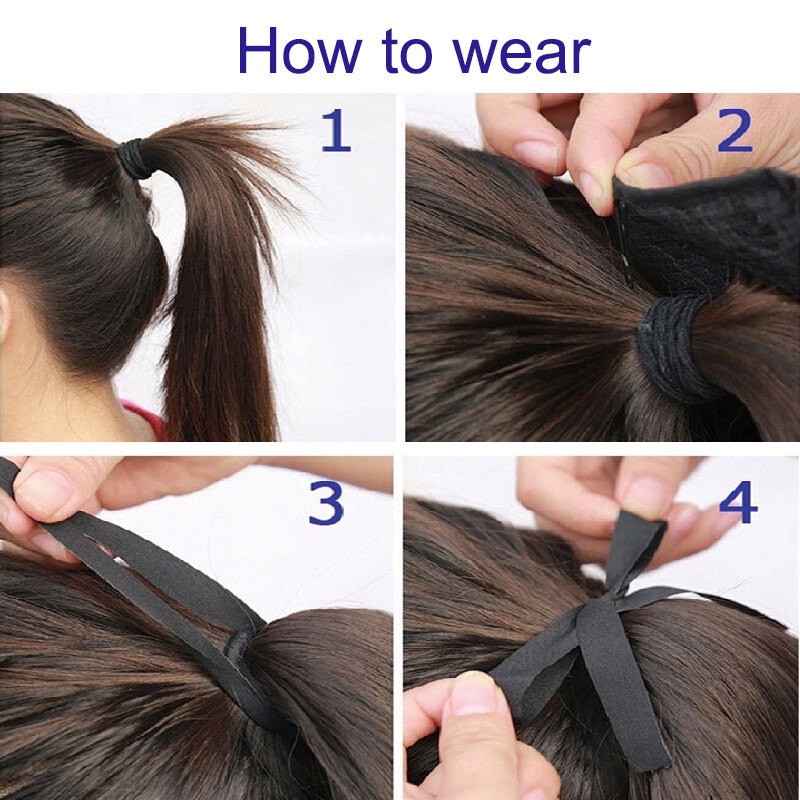 How to wear

1

2

3

4