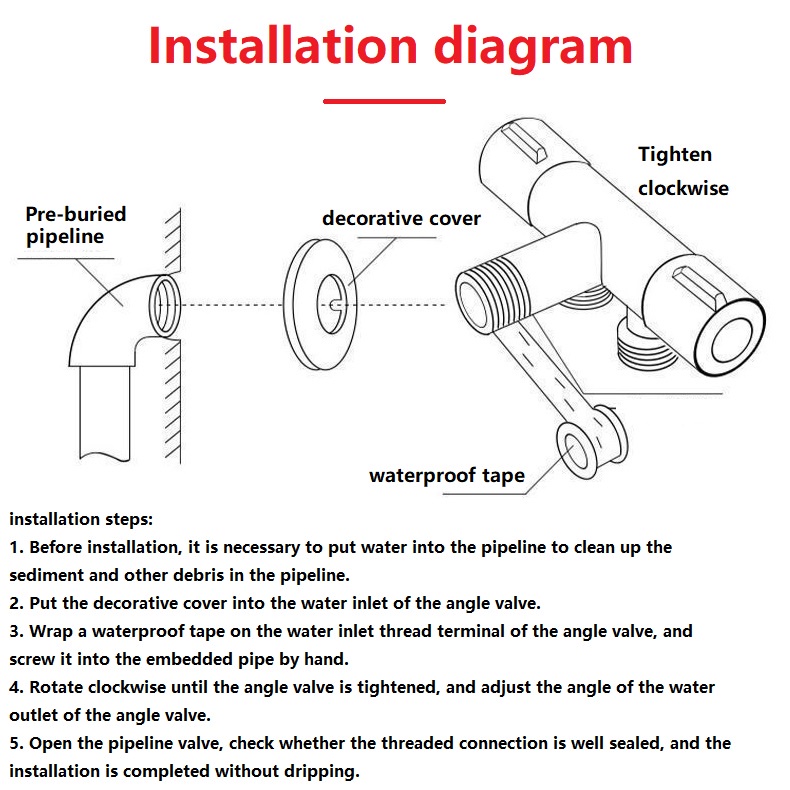 Installation diagram

Pre-buried pipeline

decorative cover

Tighten clockwise

waterproof tape

installation steps:
1. Before installation, it is necessary to put water into the pipeline to clean up the sediment and other debris in the pipeline.
2. Put the decorative cover into the water inlet of the angle valve.
3. Wrap a waterproof tape on the water inlet thread terminal of the angle valve, and screw it into the embedded pipe by hand.
4. Rotate clockwise until the angle valve is tightened, and adjust the angle of the water outlet of the angle valve.
5. Open the pipeline valve, check whether the threaded connection is well sealed, and the installation is completed without dripping.