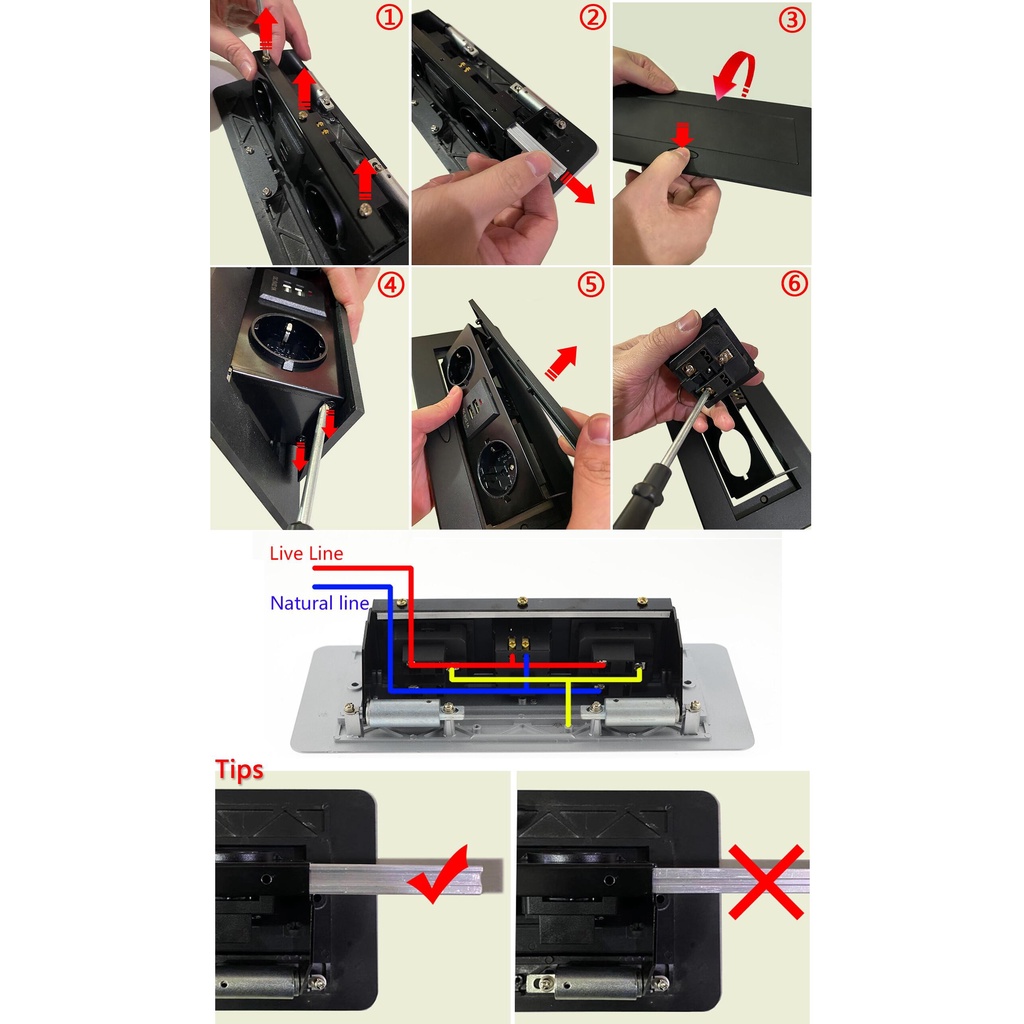 ①
②
③
④
⑤
⑥
Live Line
Natural line
Tips