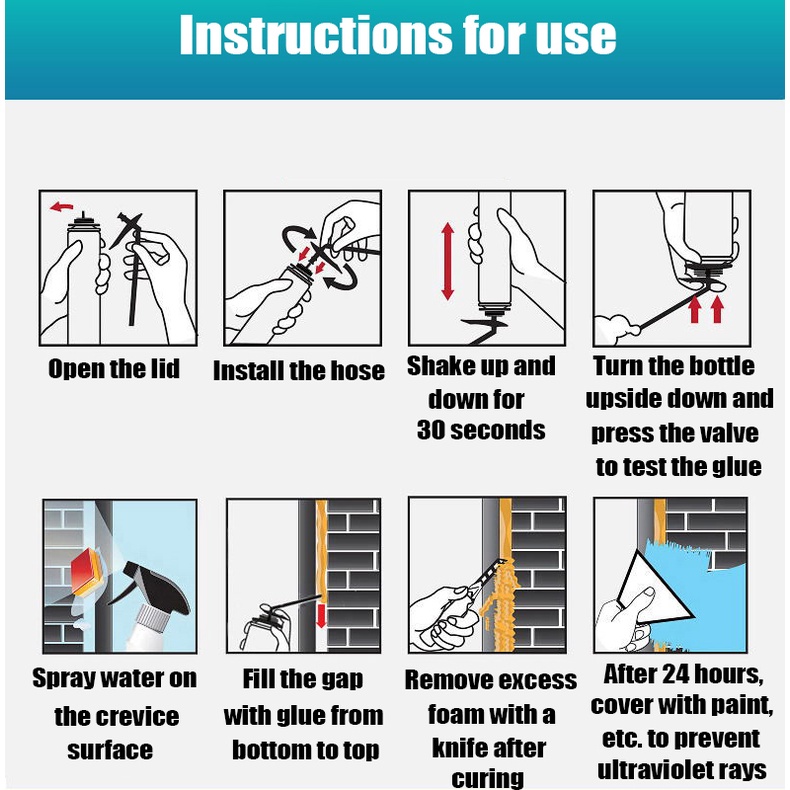 Instructions for use

Open the lid

Install the hose

Shake up and down for 30 seconds

Turn the bottle upside down and press the valve to test the glue

Spray water on the crevice surface

Fill the gap with glue from bottom to top

Remove excess foam with a knife after curing

After 24 hours, cover with paint, etc. to prevent ultraviolet rays