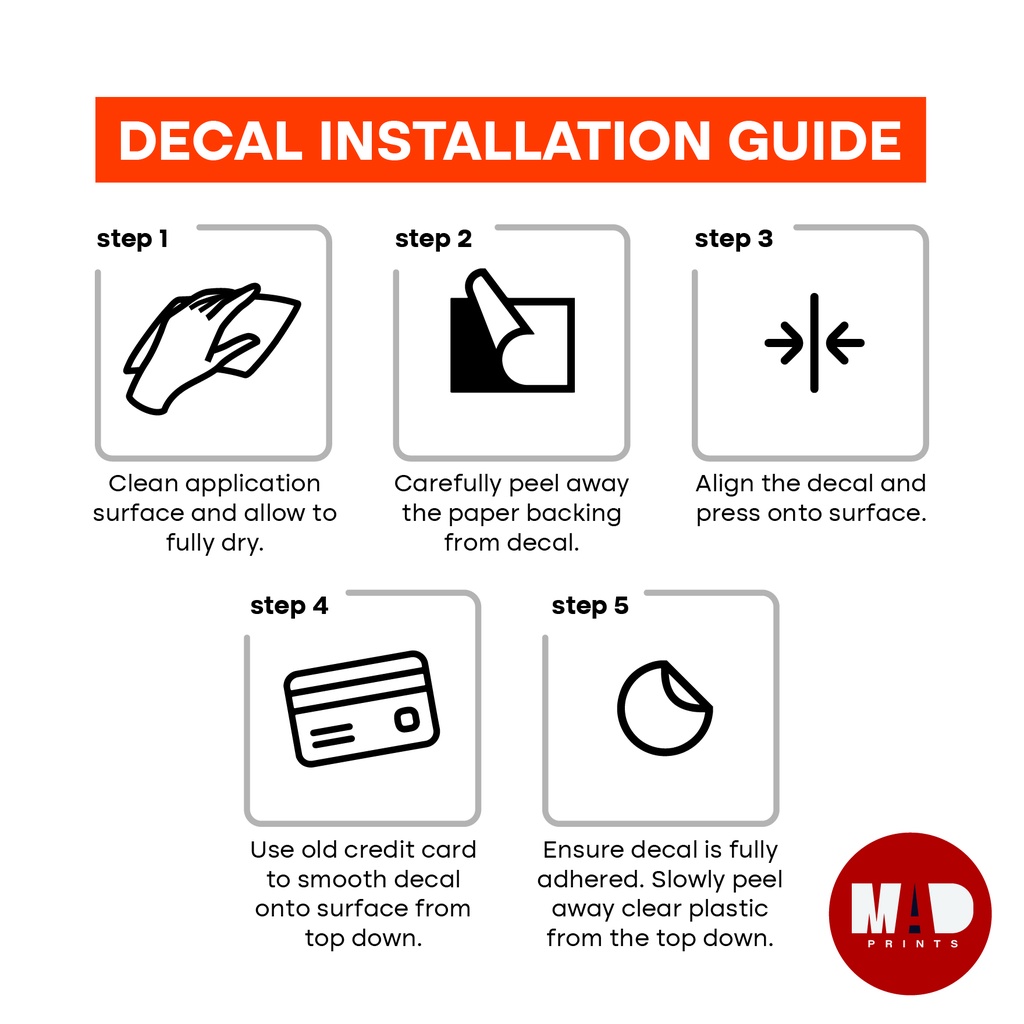 DECAL INSTALLATION GUIDE

step 1

Clean application surface and allow to fully dry.

step 2

Carefully peel away the paper backing from decal.

step 3

Align the decal and press onto surface.

step 4

Use old credit card to smooth decal onto surface from top down.

step 5

Ensure decal is fully adhered. Slowly peel away clear plastic from the top down.

MAD
PRINTS