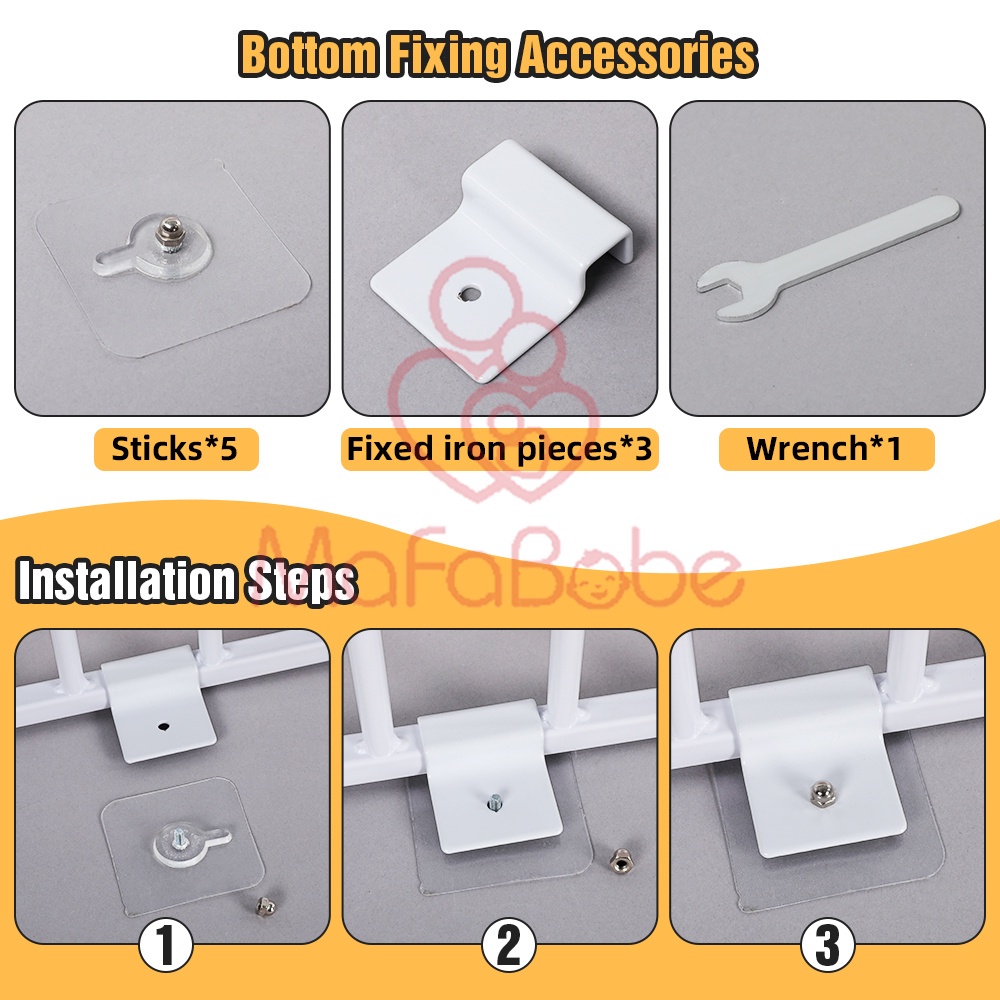 Bottom Fixing Accessories

Sticks*5

Fixed iron pieces*3

Wrench*1

MaFaBebe

Installation Steps

1

2

3