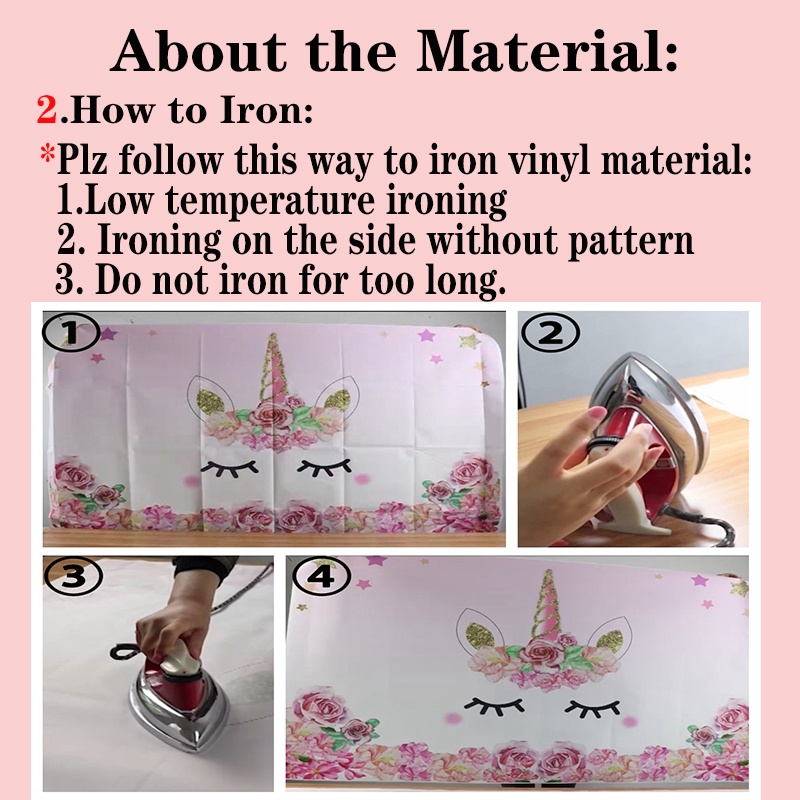 About the Material:

2.How to Iron:

*Plz follow this way to iron vinyl material:
1.Low temperature ironing
2. Ironing on the side without pattern
3. Do not iron for too long.

①

②

③

④