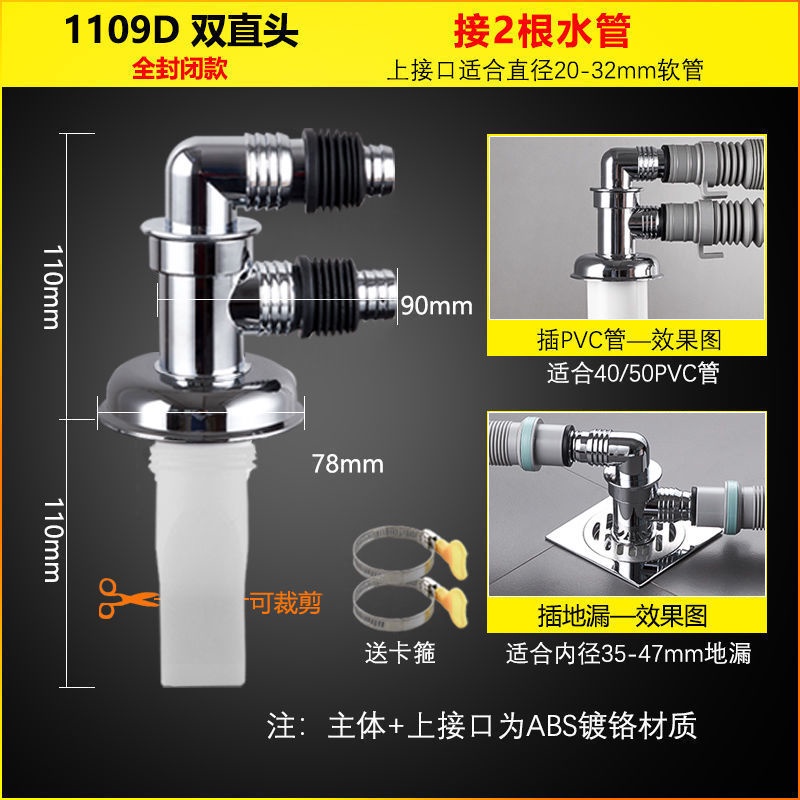 1109D 双直头
全封闭款

接2根水管
上接口适合直径20-32mm软管

110mm

90mm

78mm

110mm

可裁剪

送卡箍

插PVC管—效果图
适合40/50PVC管

插地漏—效果图
适合内径35-47mm地漏

注：主体+上接口为ABS镀铬材质