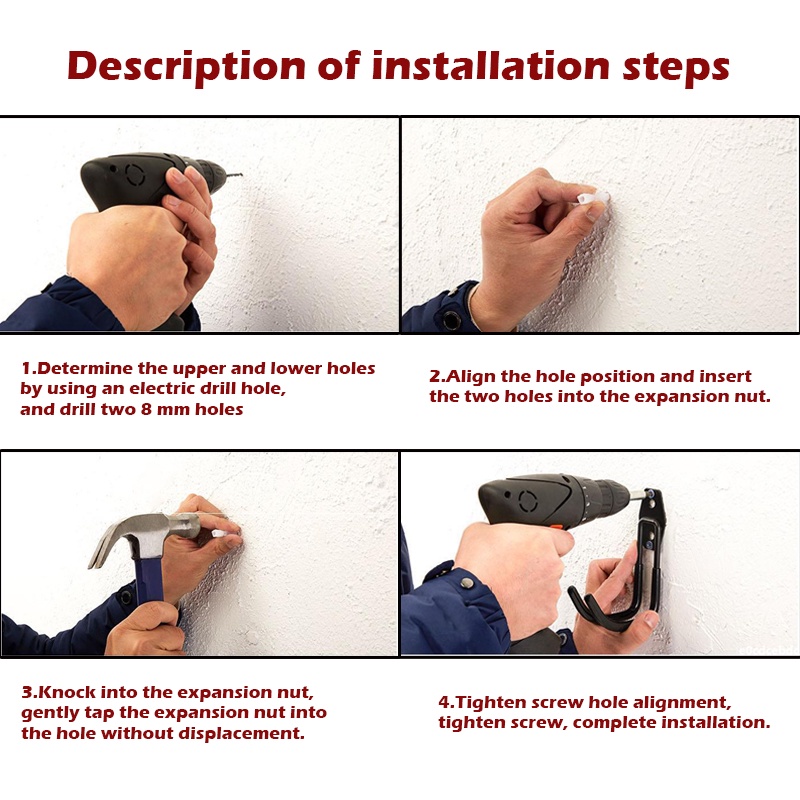 Description of installation steps

1.Determine the upper and lower holes by using an electric drill hole, and drill two 8 mm holes

2.Align the hole position and insert the two holes into the expansion nut.

3.Knock into the expansion nut, gently tap the expansion nut into the hole without displacement.

4.Tighten screw hole alignment, tighten screw, complete installation.