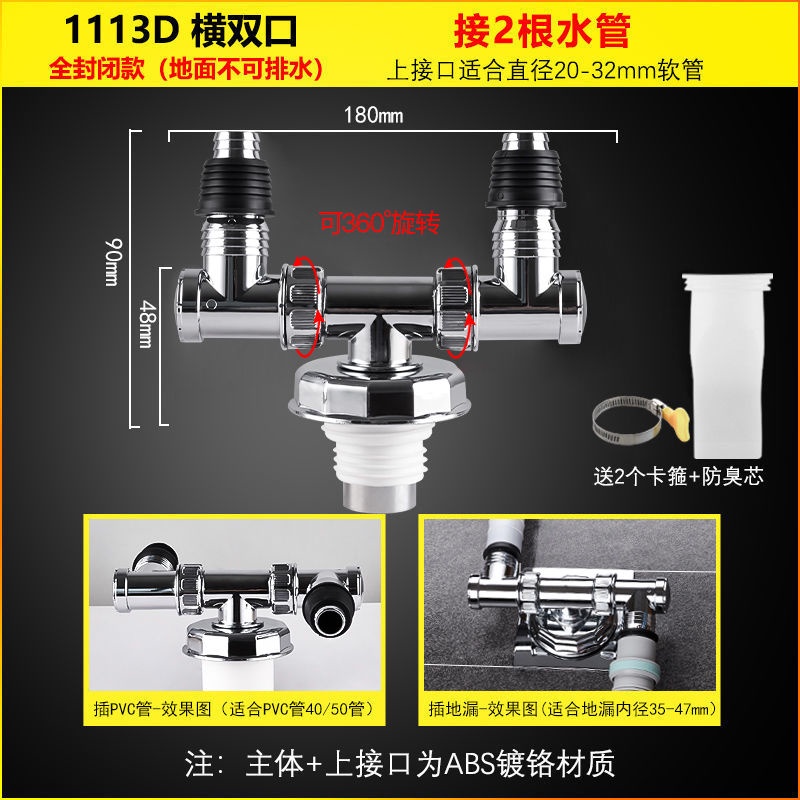 1113D 横双口

全封闭款（地面不可排水）

接2根水管

上接口适合直径20-32mm软管

180mm

90mm

48mm

可360°旋转

送2个卡箍+防臭芯

插PVC管-效果图（适合PVC管40/50管）

插地漏-效果图（适合地漏内径35-47mm）

注：主体+上接口为ABS镀铬材质