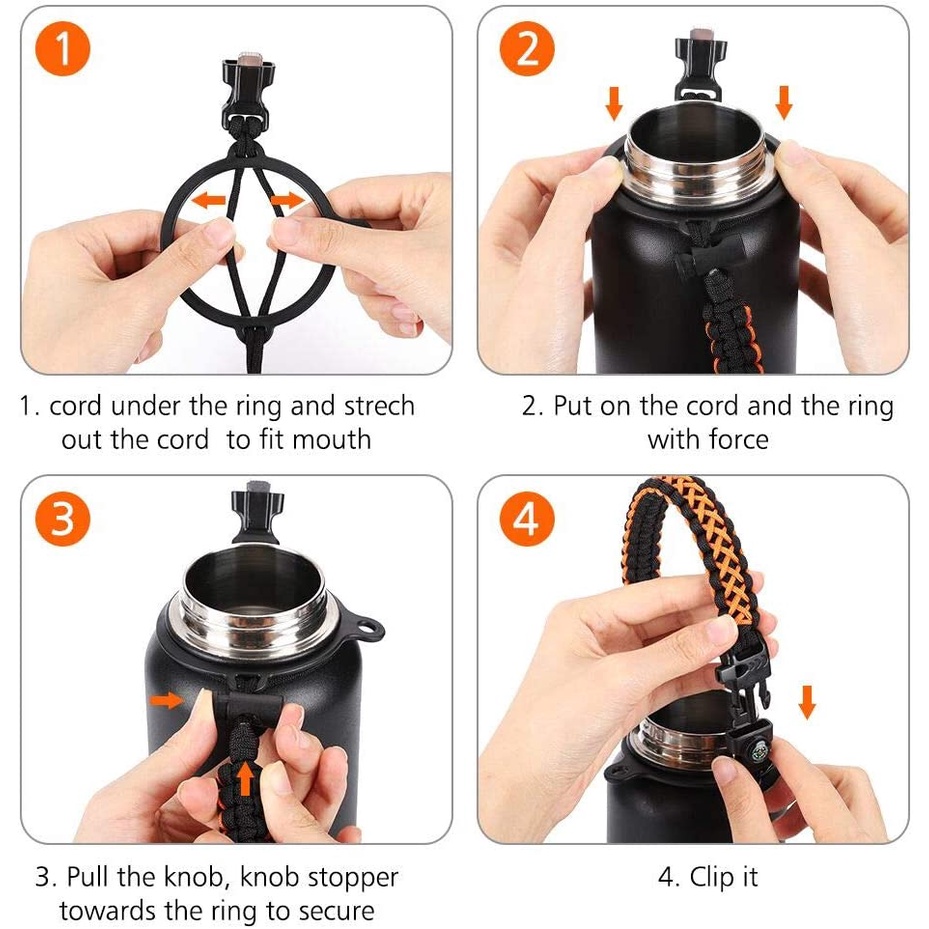 1

1. cord under the ring and strech out the cord  to fit mouth

2

2. Put on the cord and the ring with force

3

3. Pull the knob, knob stopper towards the ring to secure

4

4. Clip it