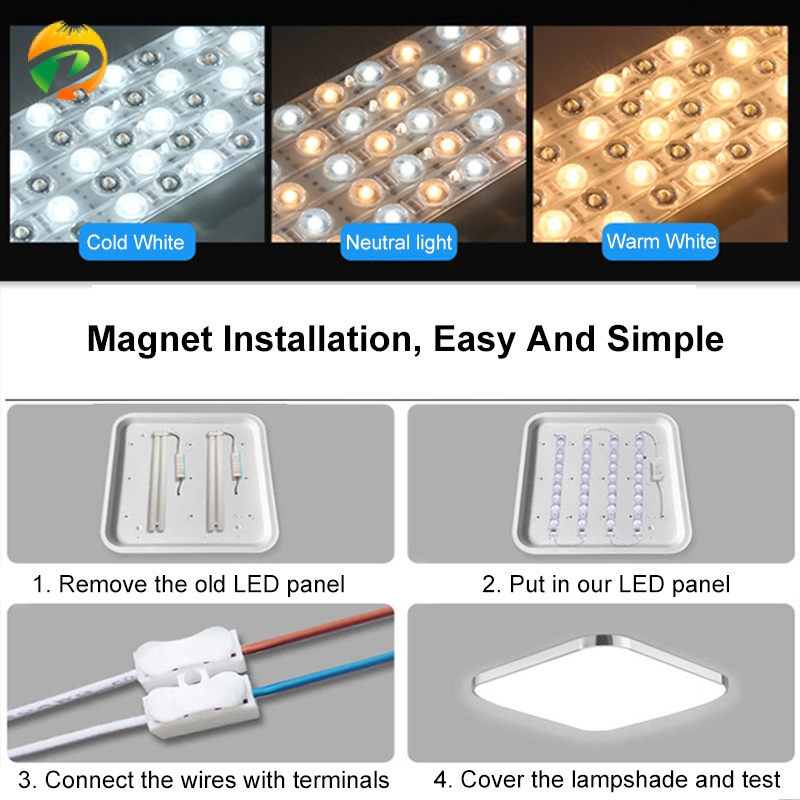 Cold White

Neutral light

Warm White

Magnet Installation, Easy And Simple

1. Remove the old LED panel

2. Put in our LED panel

3. Connect the wires with terminals

4. Cover the lampshade and test