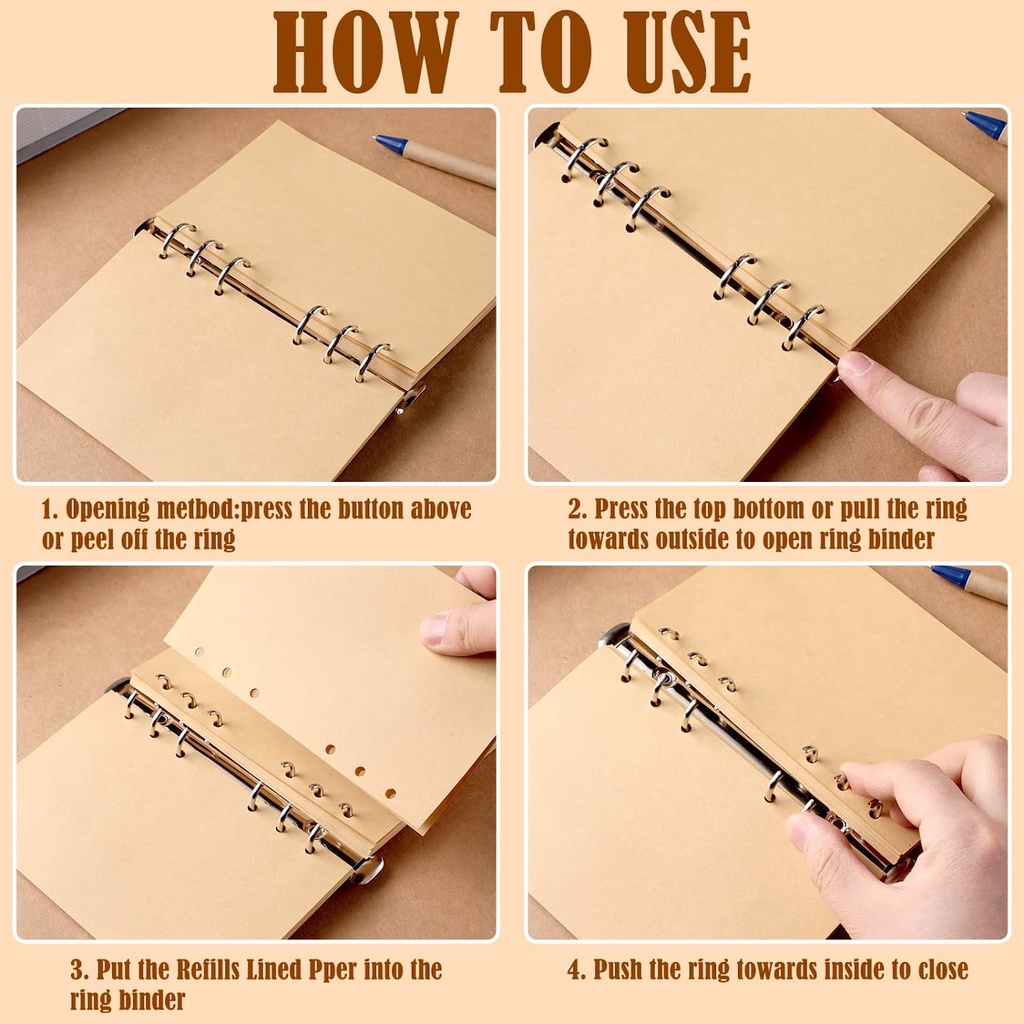 HOW TO USE

1. Opening metbod:press the button above or peel off the ring

2. Press the top bottom or pull the ring towards outside to open ring binder

3. Put the Refills Lined Pper into the ring binder

4. Push the ring towards inside to close