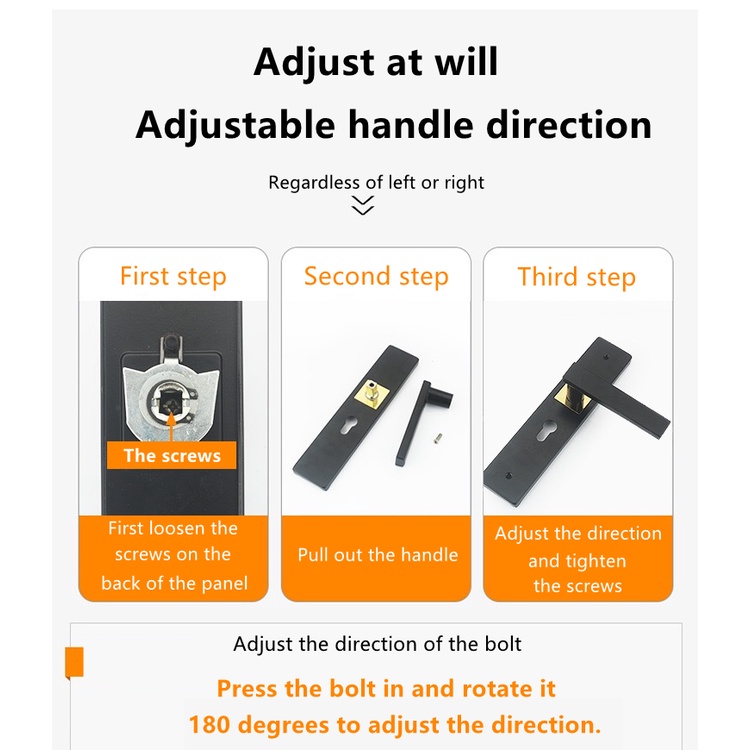 Adjust at will

Adjustable handle direction

Regardless of left or right

First step

The screws

First loosen the screws on the back of the panel

Second step

Pull out the handle

Third step

Adjust the direction and tighten the screws

Adjust the direction of the bolt

Press the bolt in and rotate it 180 degrees to adjust the direction.