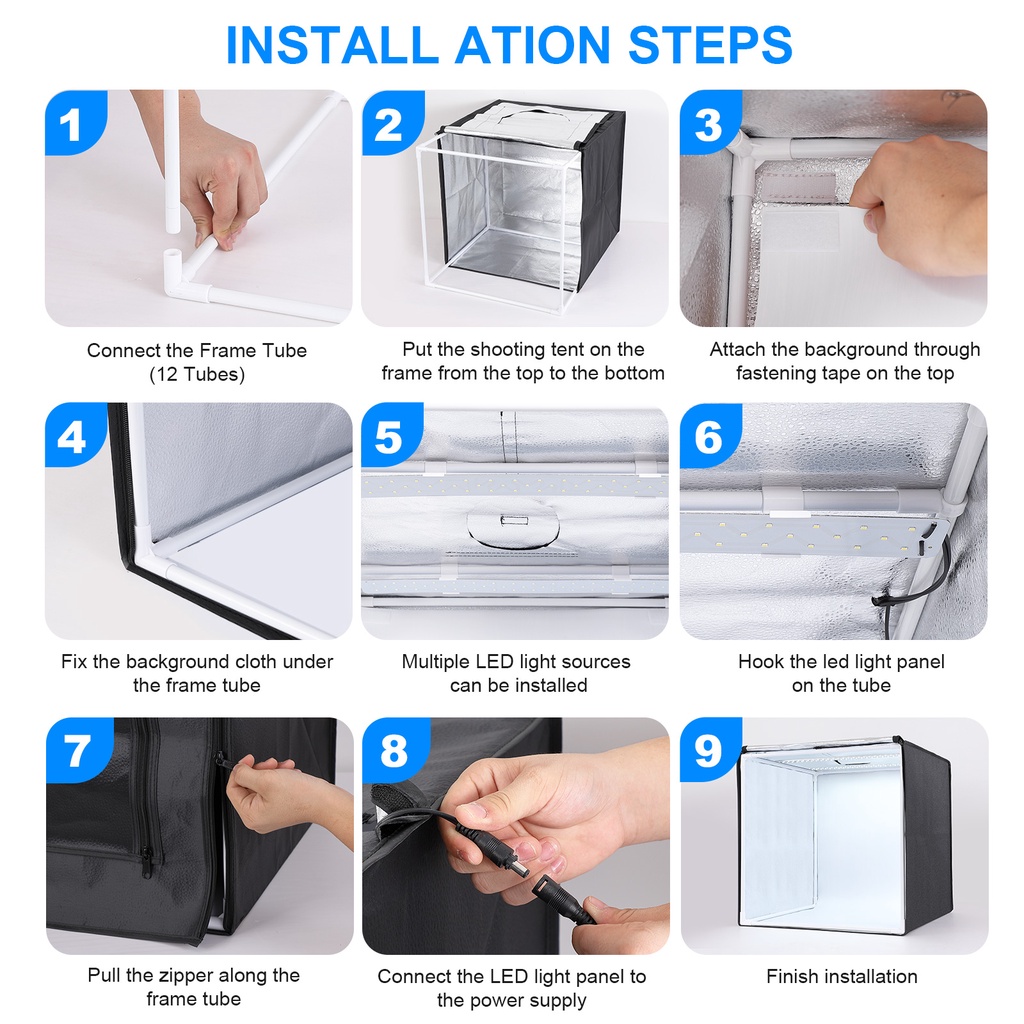 INSTALL ATION STEPS

1

Connect the Frame Tube (12 Tubes)

2

Put the shooting tent on the frame from the top to the bottom

3

Attach the background through fastening tape on the top

4

Fix the background cloth under the frame tube

5

Multiple LED light sources can be installed

6

Hook the led light panel on the tube

7

Pull the zipper along the frame tube

8

Connect the LED light panel to the power supply

9

Finish installation