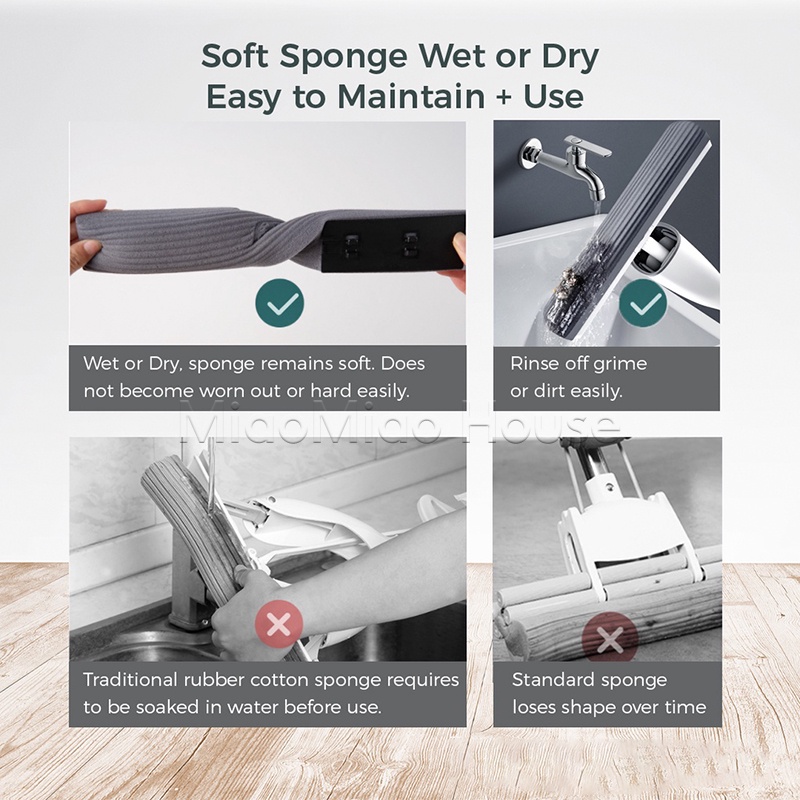 Soft Sponge Wet or Dry
Easy to Maintain + Use

Wet or Dry, sponge remains soft. Does not become worn out or hard easily.

Rinse off grime or dirt easily.

MidoMido House

Traditional rubber cotton sponge requires to be soaked in water before use.

Standard sponge loses shape over time