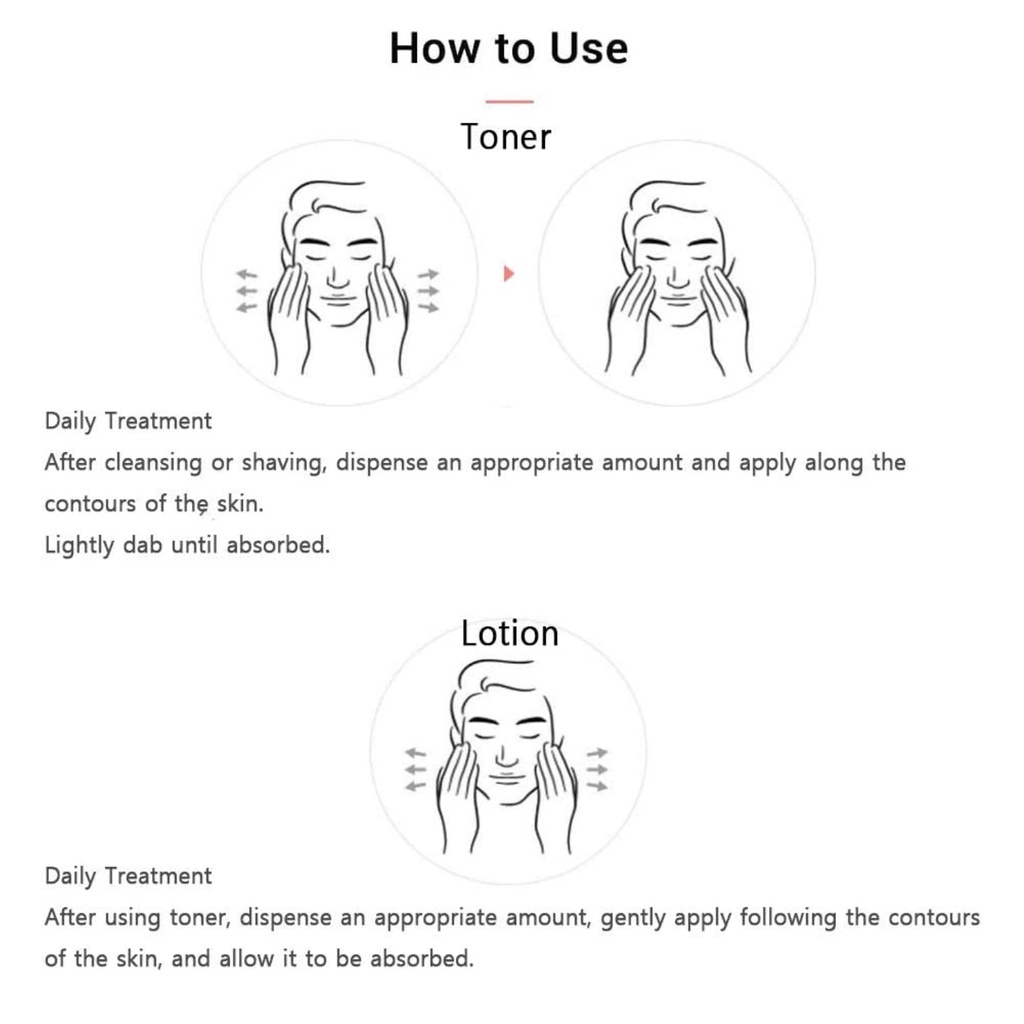 How to Use

Toner

Daily Treatment
After cleansing or shaving, dispense an appropriate amount and apply along the contours of the skin.
Lightly dab until absorbed.

Lotion

Daily Treatment
After using toner, dispense an appropriate amount, gently apply following the contours of the skin, and allow it to be absorbed.