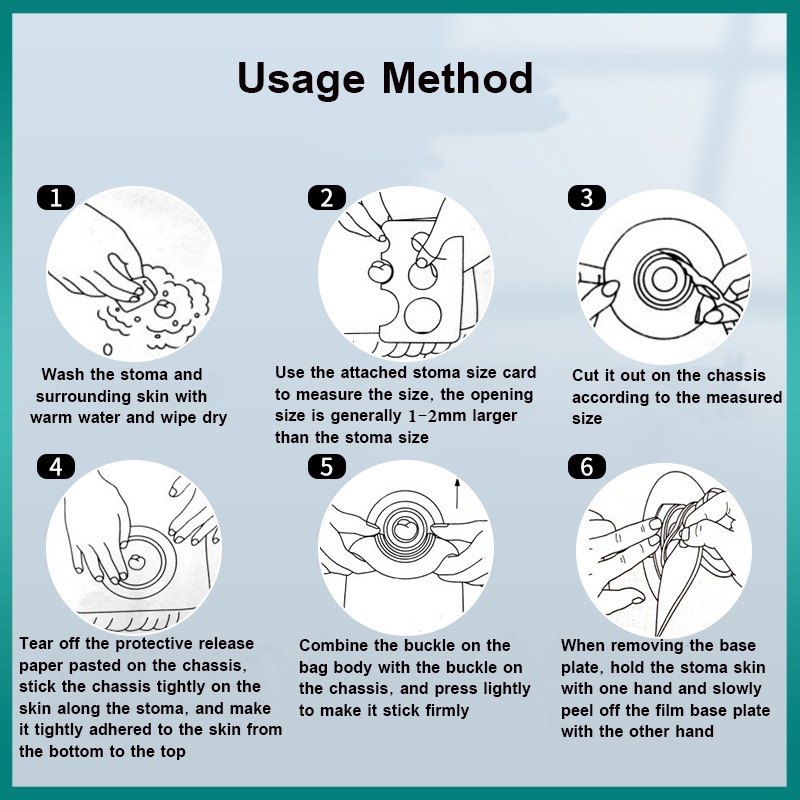 Usage Method

1
Wash the stoma and surrounding skin with warm water and wipe dry

2
Use the attached stoma size card to measure the size, the opening size is generally 1-2mm larger than the stoma size

3
Cut it out on the chassis according to the measured size

4
Tear off the protective release paper pasted on the chassis, stick the chassis tightly on the skin along the stoma, and make it tightly adhered to the skin from the bottom to the top

5
Combine the buckle on the bag body with the buckle on the chassis, and press lightly to make it stick firmly

6
When removing the base plate, hold the stoma skin with one hand and slowly peel off the film base plate with the other hand