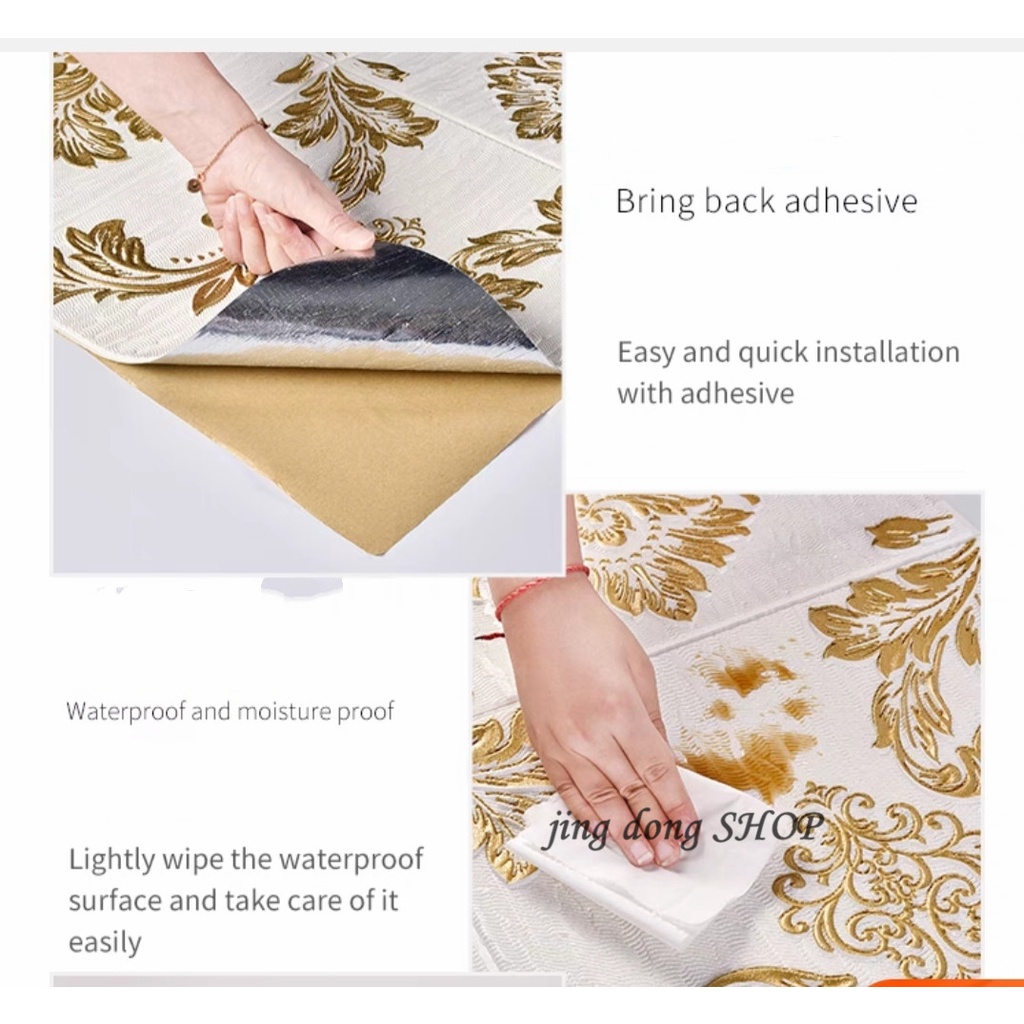 Bring back adhesive

Easy and quick installation with adhesive

Waterproof and moisture proof

Lightly wipe the waterproof surface and take care of it easily

jing dong SHOP