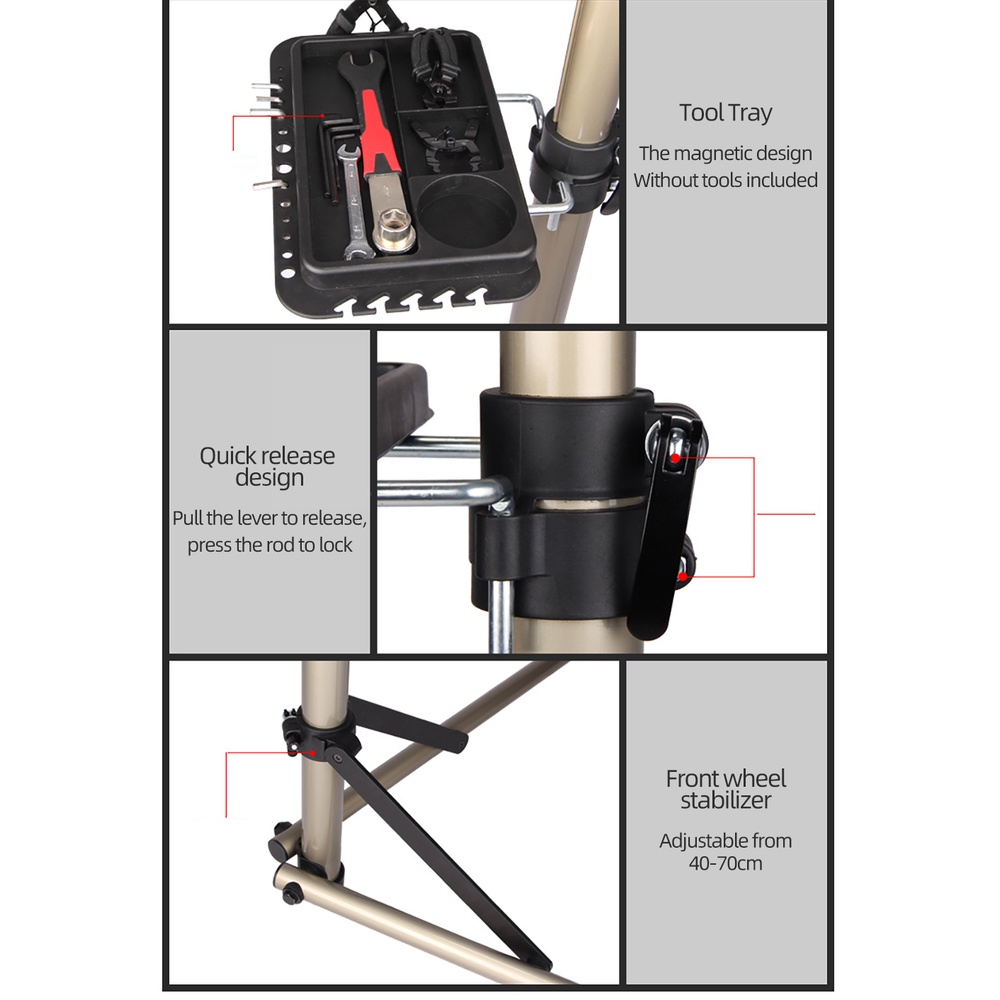 Tool Tray

The magnetic design
Without tools included

Quick release design

Pull the lever to release, press the rod to lock

Front wheel stabilizer

Adjustable from 40-70cm