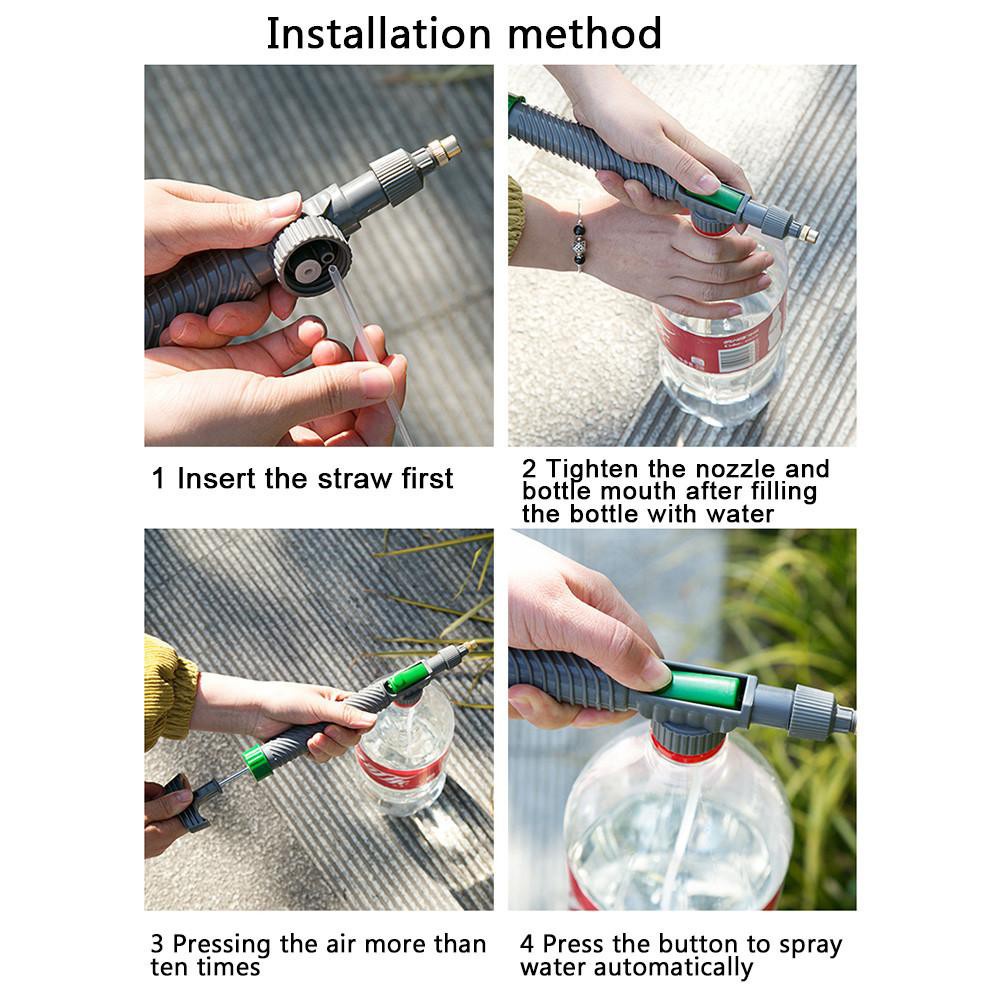 Installation method

1 Insert the straw first

2 Tighten the nozzle and bottle mouth after filling the bottle with water

3 Pressing the air more than ten times

4 Press the button to spray water automatically