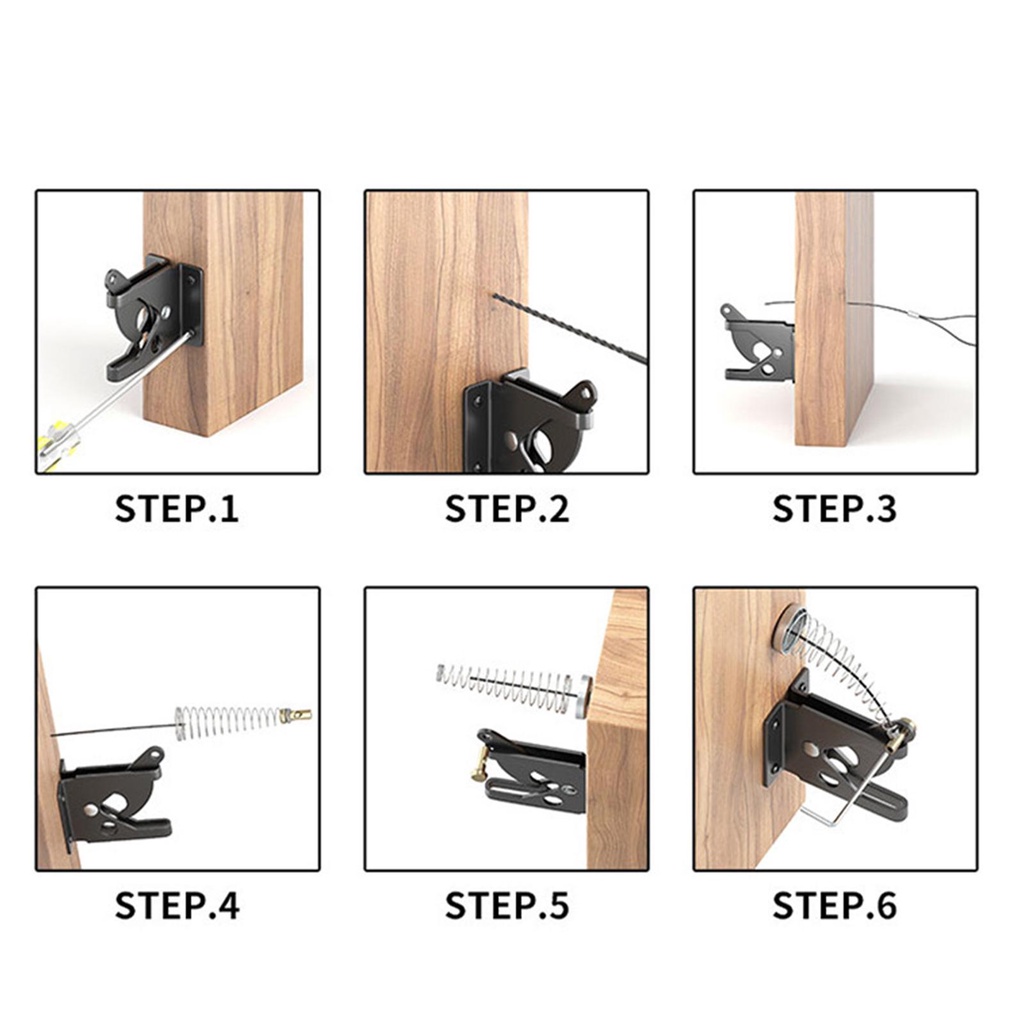 STEP.1

STEP.2

STEP.3

STEP.4

STEP.5

STEP.6