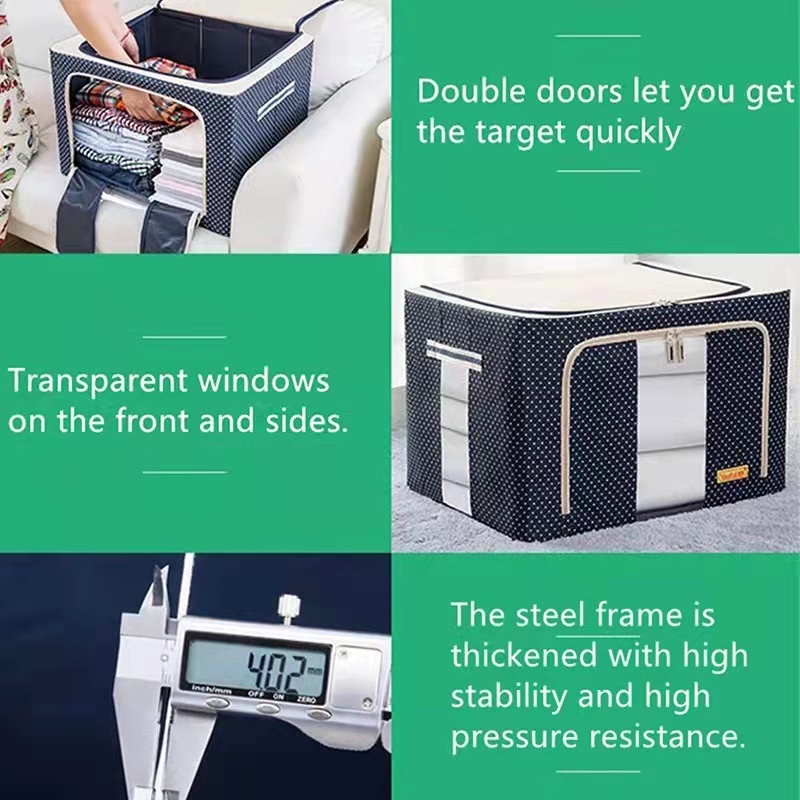 Double doors let you get the target quickly

Transparent windows on the front and sides.

4.02 mm
inch/mm OFF ON ZERO

The steel frame is thickened with high stability and high pressure resistance.