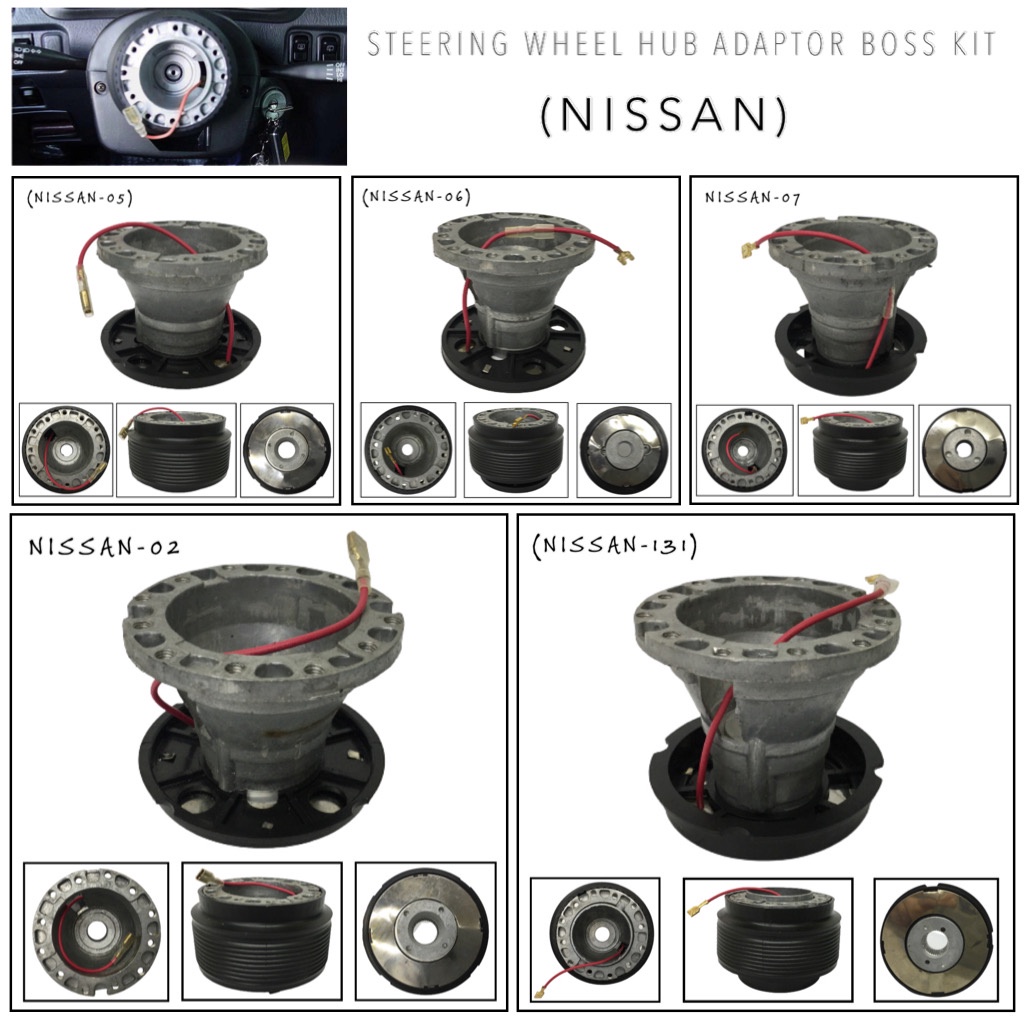 STEERING WHEEL HUB ADAPTOR BOSS KIT

(NISSAN)

(NISSAN-05)

(NISSAN-06)

NISSAN-07

NISSAN-02

(NISSAN-131)