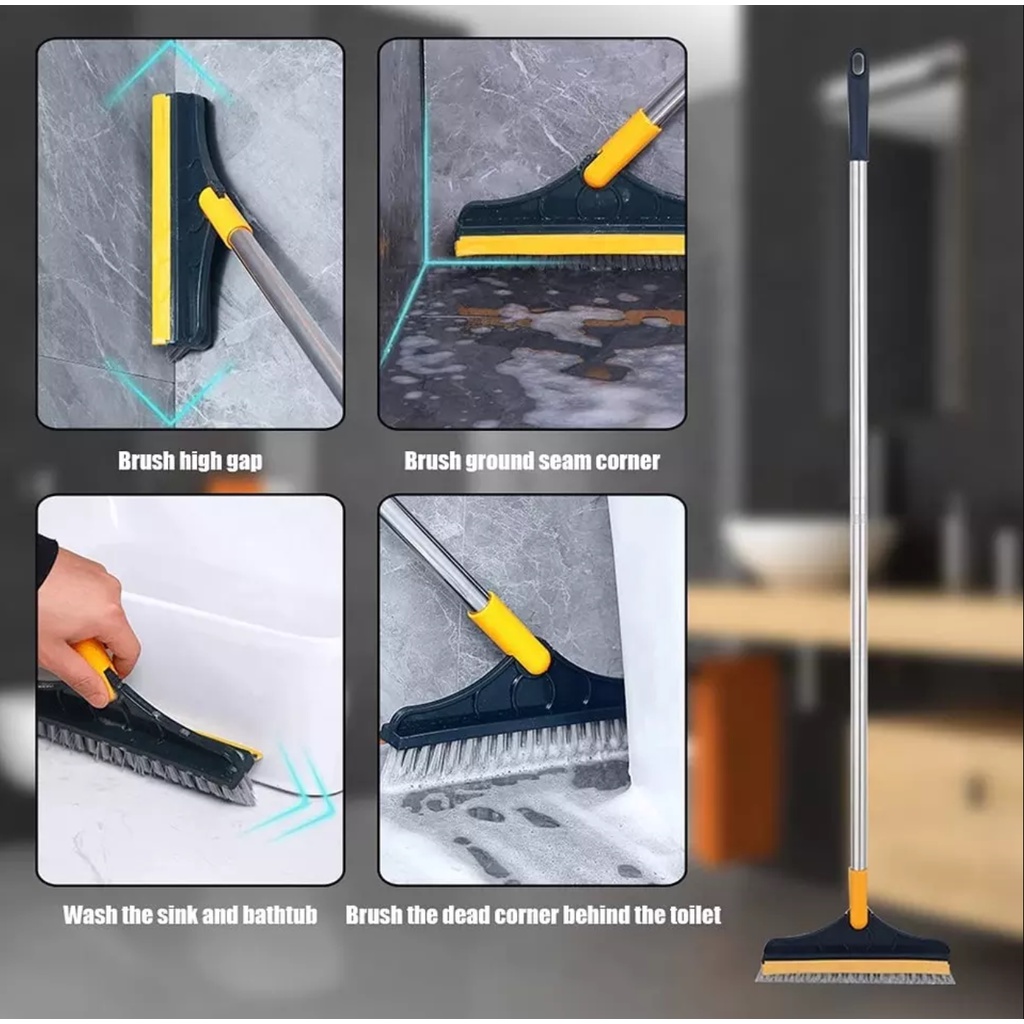 Brush high gap

Brush ground seam corner

Wash the sink and bathtub

Brush the dead corner behind the toilet