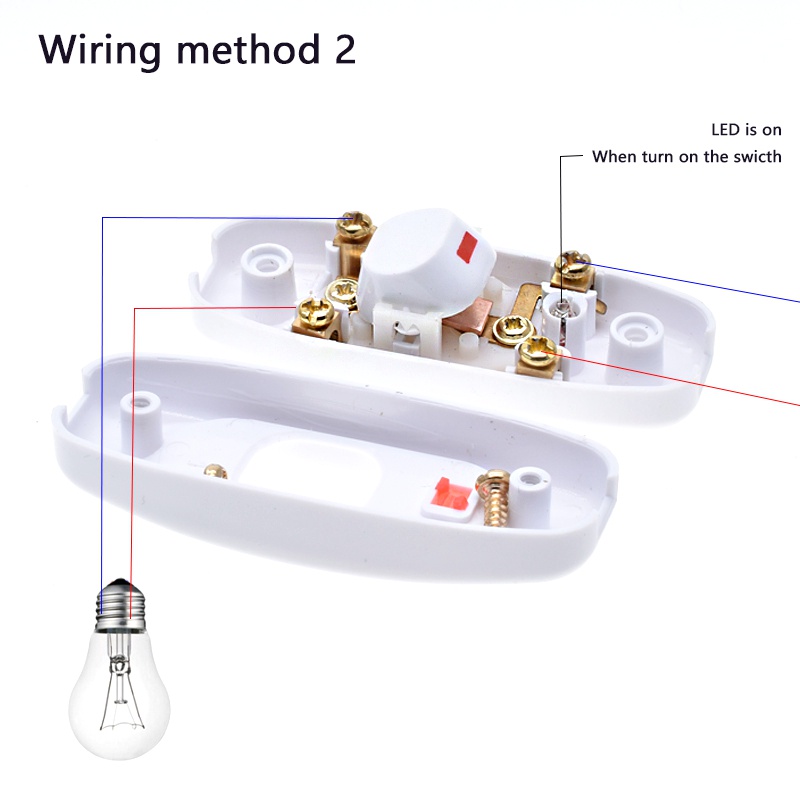 Wiring method 2

LED is on
When turn on the swicth